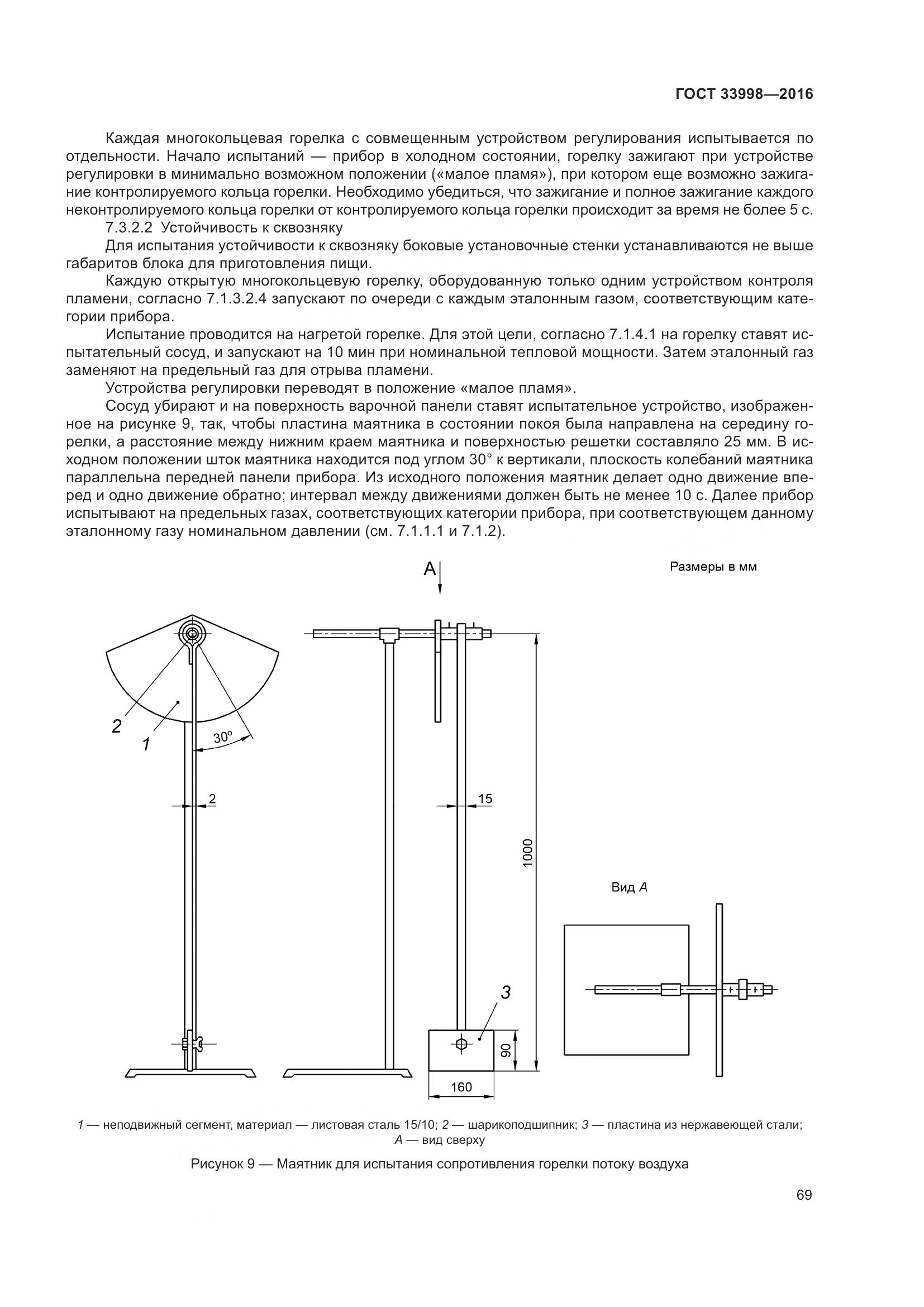 ГОСТ 33998—2016

Каждая многокольцевая горелка с совмещенным устройством регулирования испытывается по отдельности. Начало испытаний — прибор в холодном состоянии, горелку зажигают при устройстве регулировки в минимально возможном положении («малое пламя»), при котором еще возможно зажигание контролируемого кольца горелки. Необходимо убедиться, что зажигание и полное зажигание каждого неконтролируемого кольца горелки от контролируемого кольца горелки происходит за время не более 5 с.

7.3.2.2 Устойчивость к сквозняку

Для испытания устойчивости к сквозняку боковые установочные стенки устанавливаются не выше габаритов блока для приготовления пищи.

Каждую открытую многокольцевую горелку, оборудованную только одним устройством контроля пламени, согласно 7.1.3.2.4 запускают по очереди с каждым эталонным газом, соответствующим категории прибора.

Испытание проводится на нагретой горелке. Для этой цели, согласно 7.1.4.1 на горелку ставят испытательный сосуд, и запускают на 10 мин при номинальной тепловой мощности. Затем эталонный газ заменяют на предельный газ для отрыва пламени.

Устройства регулировки переводят в положение «малое пламя».

Сосуд убирают и на поверхность варочной панели ставят испытательное устройство, изображенное на рисунке 9, так, чтобы пластина маятника в состоянии покоя была направлена на середину горелки, а расстояние между нижним краем маятника и поверхностью решетки составляло 25 мм. В исходном положении шток маятника находится под углом 30° к вертикали, плоскость колебаний маятника параллельна передней панели прибора. Из исходного положения маятник делает одно движение вперед и одно движение обратно; интервал между движениями должен быть не менее 10 с. Далее прибор испытывают на предельных газах, соответствующих категории прибора, при соответствующем данному эталонному газу номинальном давлении (см. 7.1.1.1 и 7.1.2).

A

Размеры в мм

2

1

30°

2

15

1000

Вид A

3

90

160

1 — неподвижный сегмент, материал — листовая сталь 15/10; 2 — шарикоподшипник; 3 — пластина из нержавеющей стали; A — вид сверху

Рисунок 9 — Маятник для испытания сопротивления горелки потоку воздуха

69