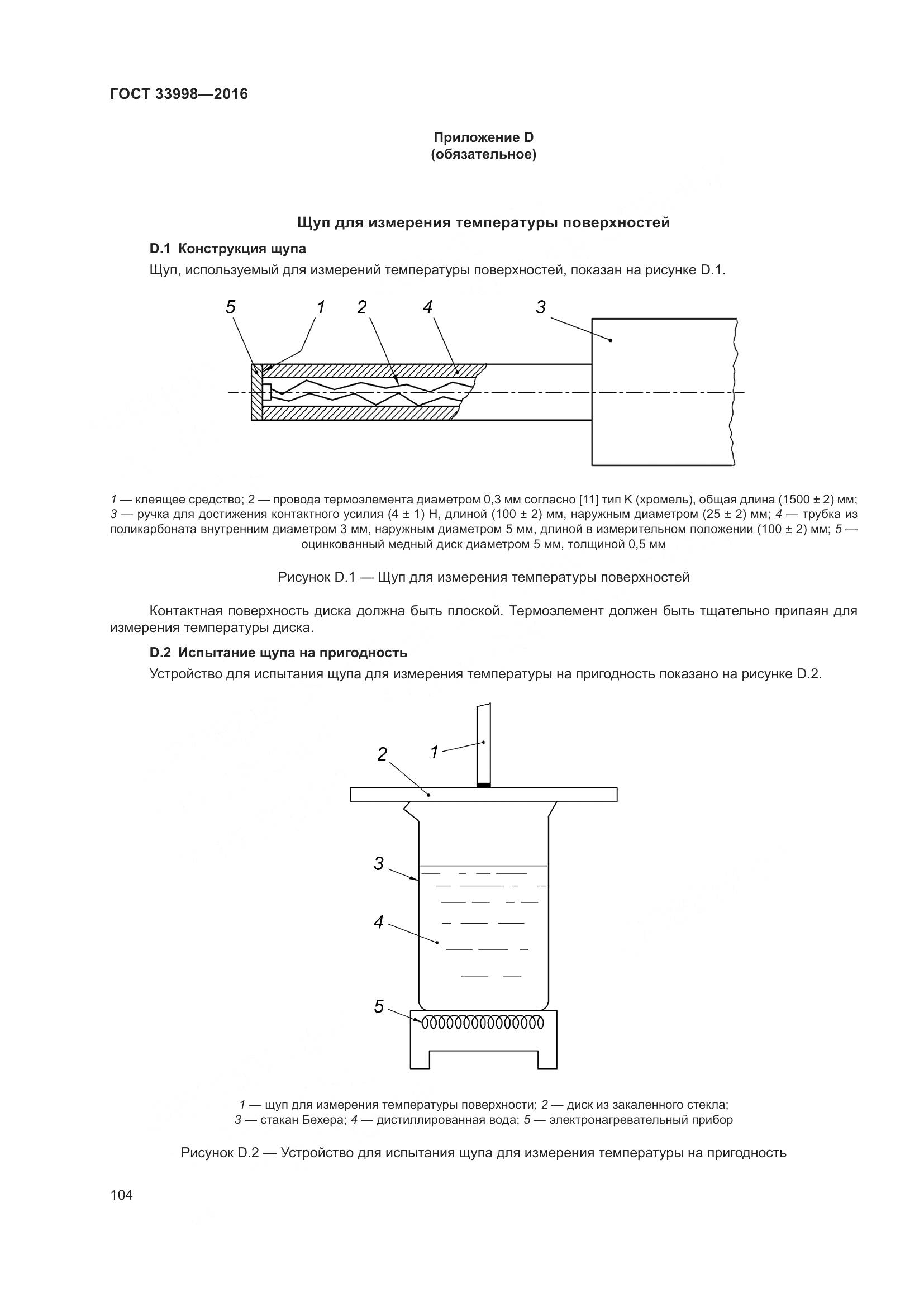 ГОСТ 33998—2016

Приложение D
(обязательное)

Щуп для измерения температуры поверхностей

D.1 Конструкция щупа

Щуп, используемый для измерений температуры поверхностей, показан на рисунке D.1.

5 1 2 4 3

1 — клеящее средство; 2 — провода термоэлемента диаметром 0,3 мм согласно [11] тип К (хромель), общая длина (1500 ± 2) мм; 3 — ручка для достижения контактного усилия (4 ± 1) Н, длиной (100 ± 2) мм, наружным диаметром (25 ± 2) мм; 4 — трубка из поликарбоната внутренним диаметром 3 мм, наружным диаметром 5 мм, длиной в измерительном положении (100 ± 2) мм; 5 — оцинкованный медный диск диаметром 5 мм, толщиной 0,5 мм

Рисунок D.1 — Щуп для измерения температуры поверхностей

Контактная поверхность диска должна быть плоской. Термоэлемент должен быть тщательно припаян для измерения температуры диска.

D.2 Испытание щупа на пригодность

Устройство для испытания щупа для измерения температуры на пригодность показано на рисунке D.2.

2 1 3 4 5

1 — щуп для измерения температуры поверхности; 2 — диск из закаленного стекла; 3 — стакан Бехера; 4 — дистиллированная вода; 5 — электронагревательный прибор

Рисунок D.2 — Устройство для испытания щупа для измерения температуры на пригодность

104