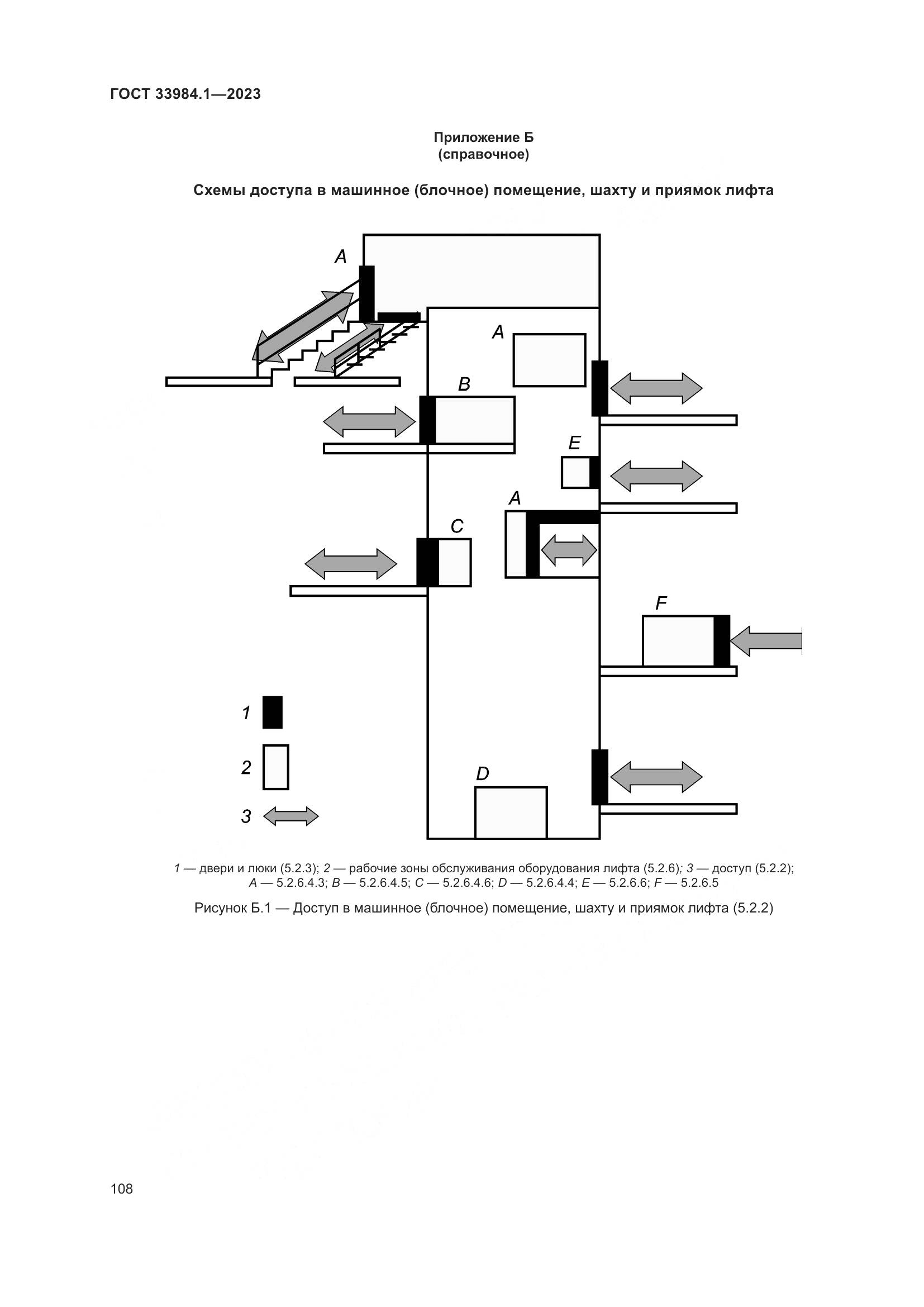 ГОСТ 33984.1—2023

Приложение Б
(справочное)

Схемы доступа в машинное (блочное) помещение, шахту и приямок лифта

A

A

B

E

A

C

F

1

2

3

D

1 — двери и люки (5.2.3); 2 — рабочие зоны обслуживания оборудования лифта (5.2.6); 3 — доступ (5.2.2); A — 5.2.6.4.3; B — 5.2.6.4.5; C — 5.2.6.4.6; D — 5.2.6.4.4; E — 5.2.6.6; F — 5.2.6.5

Рисунок Б.1 — Доступ в машинное (блочное) помещение, шахту и приямок лифта (5.2.2)

108