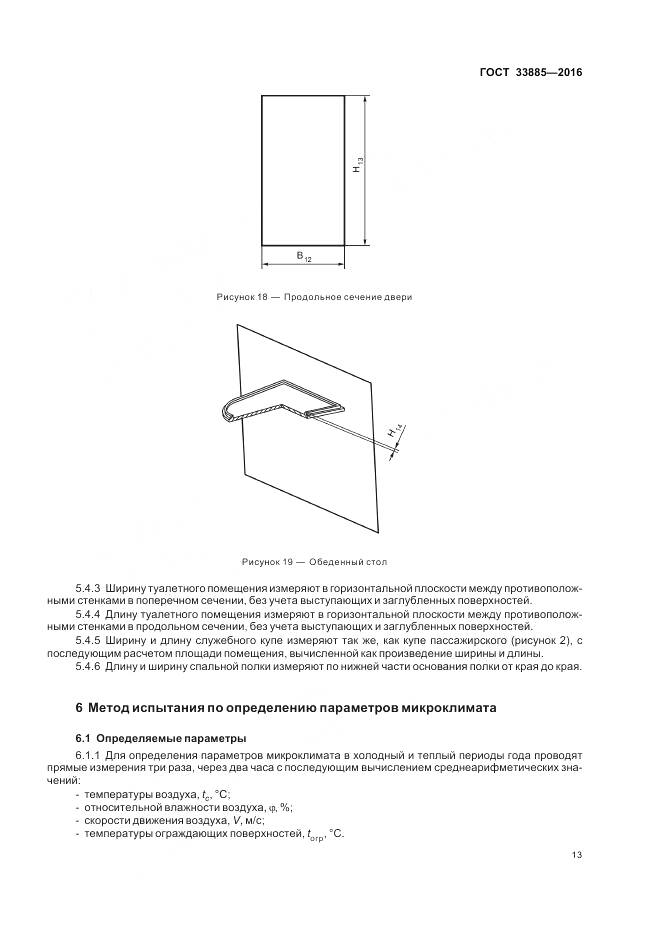 ГОСТ 33885—2016

$H_{13}$

$B_{12}$

Рисунок 18 — Продольное сечение двери

$H_{14}$

Рисунок 19 — Обеденный стол

5.4.3 Ширину туалетного помещения измеряют в горизонтальной плоскости между противоположными стенками в поперечном сечении, без учета выступающих и заглубленных поверхностей.

5.4.4 Длину туалетного помещения измеряют в горизонтальной плоскости между противоположными стенками в продольном сечении, без учета выступающих и заглубленных поверхностей.

5.4.5 Ширину и длину служебного купе измеряют так же, как купе пассажирского (рисунок 2), с последующим расчетом площади помещения, вычисленной как произведение ширины и длины.

5.4.6 Длину и ширину спальной полки измеряют по нижней части основания полки от края до края.

6 Метод испытания по определению параметров микроклимата

6.1 Определяемые параметры

6.1.1 Для определения параметров микроклимата в холодный и теплый периоды года проводят прямые измерения три раза, через два часа с последующим вычислением среднеарифметических значений:

- температуры воздуха, $t_c$, °С;
- относительной влажности воздуха, $\varphi$, %;
- скорости движения воздуха, $V$, м/с;
- температуры ограждающих поверхностей, $t_{огр}$, °С.

13