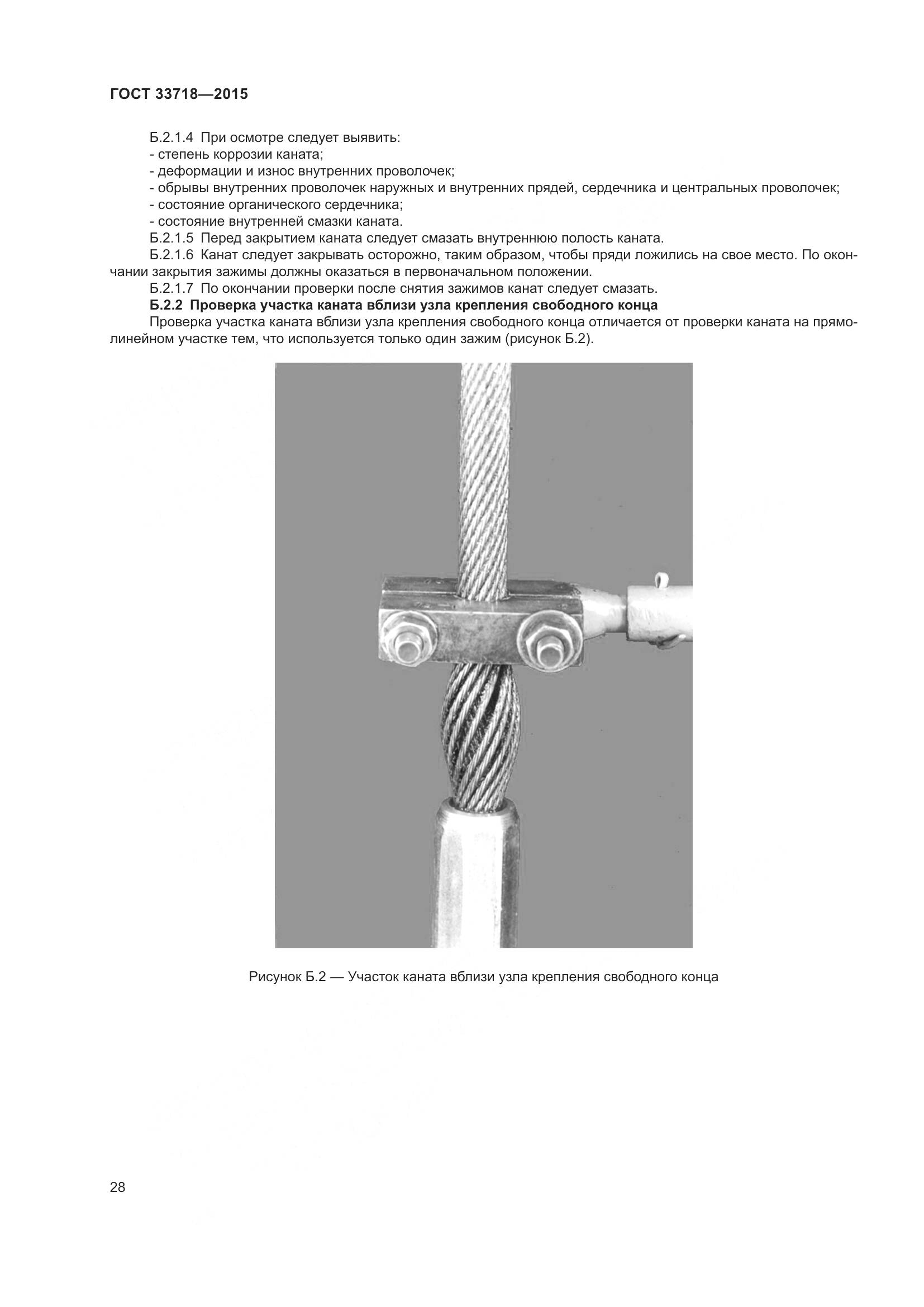 ГОСТ 33718—2015

Б.2.1.4 При осмотре следует выявить:
- степень коррозии каната;
- деформации и износ внутренних проволочек;
- обрывы внутренних проволочек наружных и внутренних прядей, сердечника и центральных проволочек;
- состояние органического сердечника;
- состояние внутренней смазки каната.

Б.2.1.5 Перед закрытием каната следует смазать внутреннюю полость каната.

Б.2.1.6 Канат следует закрывать осторожно, таким образом, чтобы пряди ложились на свое место. По окончании закрытия зажимы должны оказаться в первоначальном положении.

Б.2.1.7 По окончании проверки после снятия зажимов канат следует смазать.

Б.2.2 Проверка участка каната вблизи узла крепления свободного конца

Проверка участка каната вблизи узла крепления свободного конца отличается от проверки каната на прямолинейном участке тем, что используется только один зажим (рисунок Б.2).

Рисунок Б.2 — Участок каната вблизи узла крепления свободного конца

28