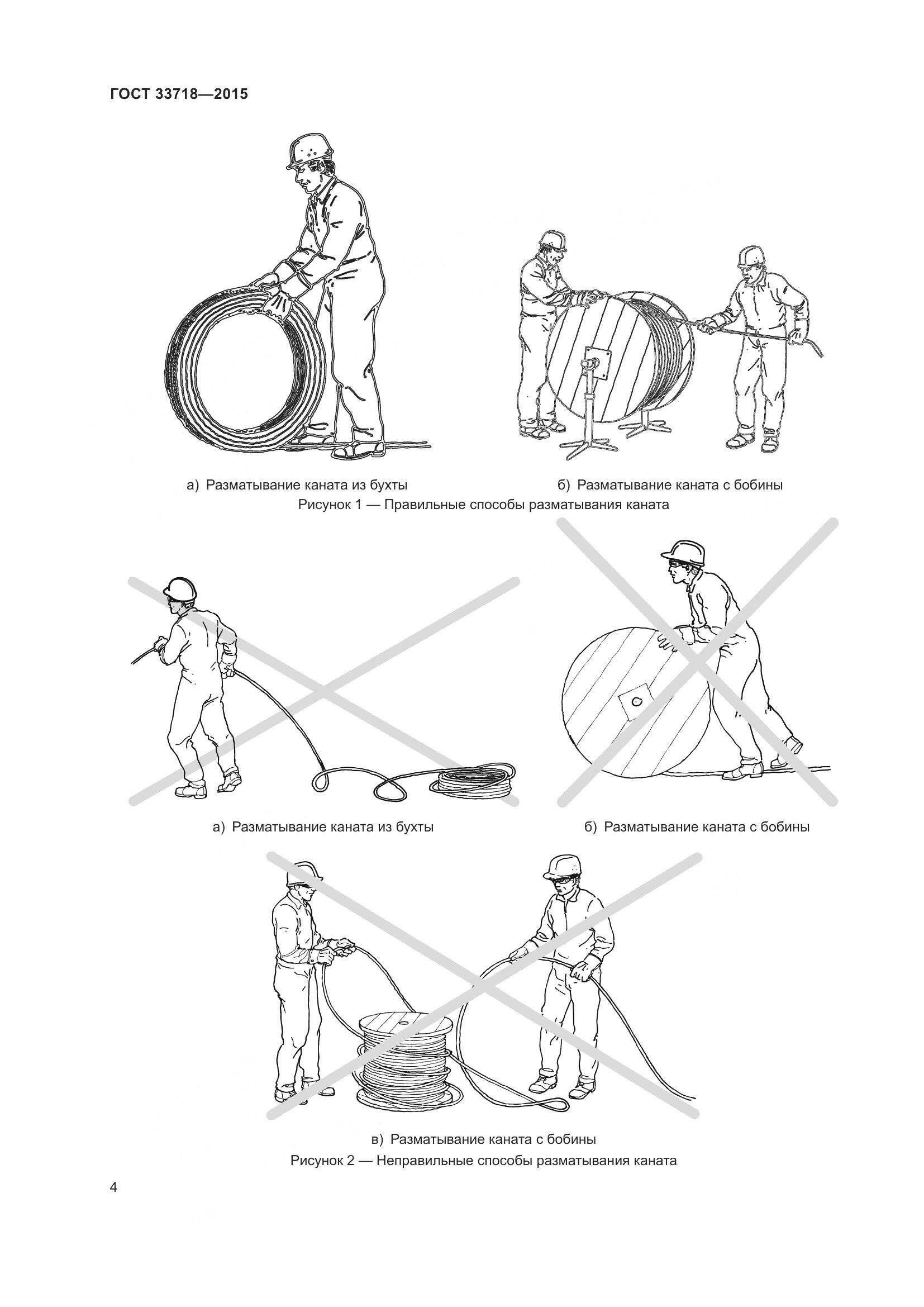 ГОСТ 33718—2015

а) Разматывание каната из бухты

б) Разматывание каната с бобины

Рисунок 1 — Правильные способы разматывания каната

а) Разматывание каната из бухты

б) Разматывание каната с бобины

в) Разматывание каната с бобины

Рисунок 2 — Неправильные способы разматывания каната

4