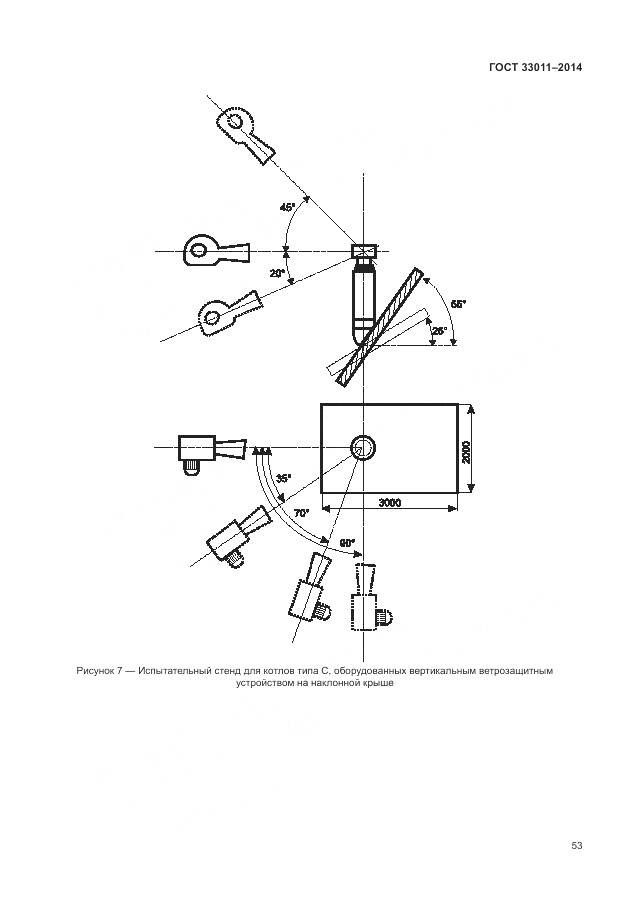 ГОСТ 33011–2014

45°

20°

65°

25°

2000

3000

35°

70°

90°

Рисунок 7 — Испытательный стенд для котлов типа С, оборудованных вертикальным ветрозащитным устройством на наклонной крыше

53