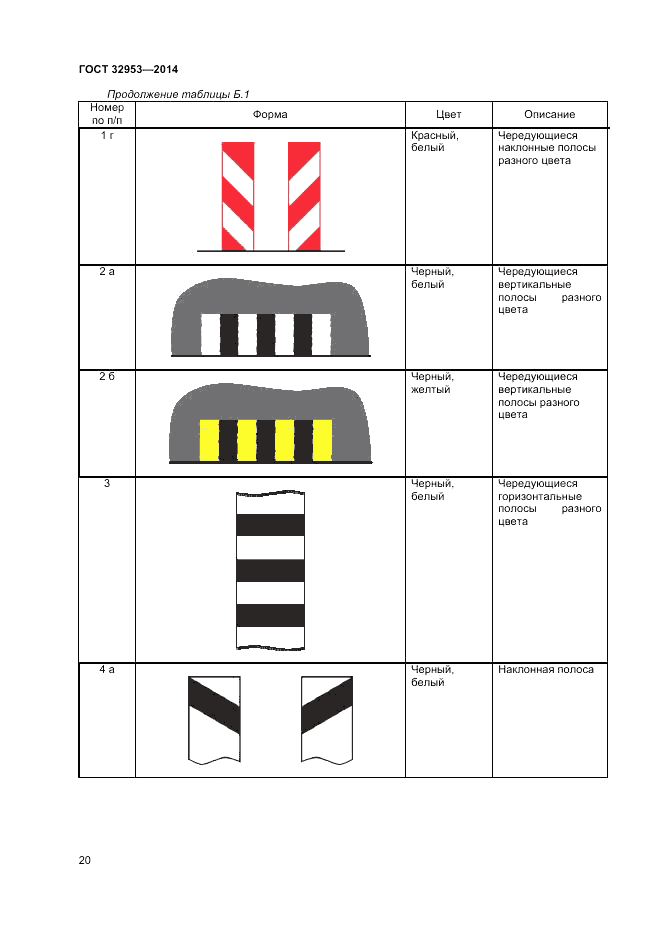 ГОСТ 32953—2014

Продолжение таблицы Б.1

| Номер по п/п | Форма | Цвет | Описание |
|---|---|---|---|
| 1 г | | Красный, белый | Чередующиеся наклонные полосы разного цвета |
| 2 а | | Черный, белый | Чередующиеся вертикальные полосы разного цвета |
| 2 б | | Черный, желтый | Чередующиеся вертикальные полосы разного цвета |
| 3 | | Черный, белый | Чередующиеся горизонтальные полосы разного цвета |
| 4 а | | Черный, белый | Наклонная полоса |

20