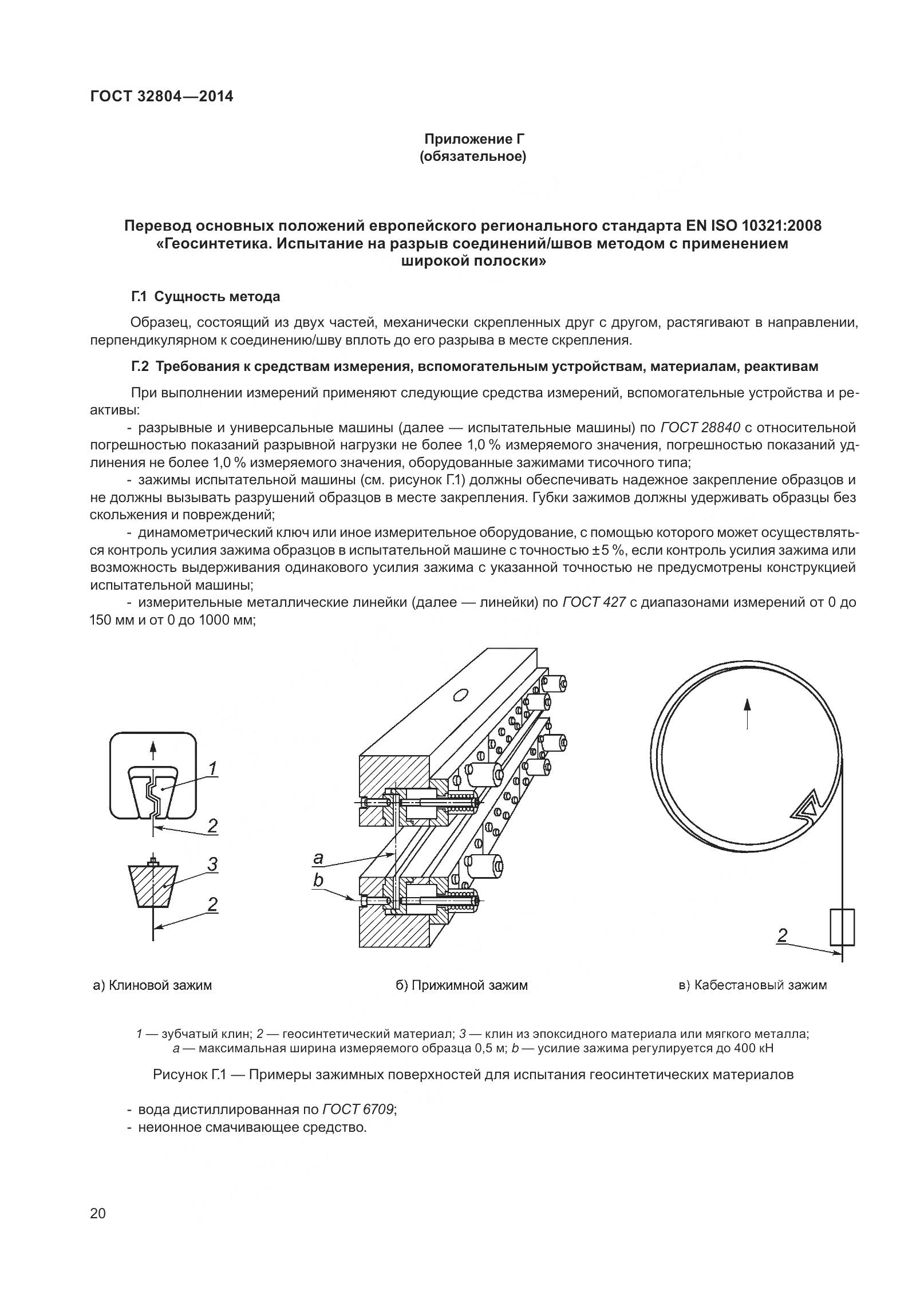 ГОСТ 32804—2014

Приложение Г
(обязательное)

Перевод основных положений европейского регионального стандарта EN ISO 10321:2008 «Геосинтетика. Испытание на разрыв соединений/швов методом с применением широкой полоски»

Г.1 Сущность метода

Образец, состоящий из двух частей, механически скрепленных друг с другом, растягивают в направлении, перпендикулярном к соединению/шву вплоть до его разрыва в месте скрепления.

Г.2 Требования к средствам измерения, вспомогательным устройствам, материалам, реактивам

При выполнении измерений применяют следующие средства измерений, вспомогательные устройства и реактивы:
- разрывные и универсальные машины (далее — испытательные машины) по ГОСТ 28840 с относительной погрешностью показаний разрывной нагрузки не более 1,0 % измеряемого значения, погрешностью показаний удлинения не более 1,0 % измеряемого значения, оборудованные зажимами тисочного типа;
- зажимы испытательной машины (см. рисунок Г.1) должны обеспечивать надежное закрепление образцов и не должны вызывать разрушений образцов в месте закрепления. Губки зажимов должны удерживать образцы без скольжения и повреждений;
- динамометрический ключ или иное измерительное оборудование, с помощью которого может осуществляться контроль усилия зажима образцов в испытательной машине с точностью ±5 %, если контроль усилия зажима или возможность выдерживания одинакового усилия зажима с указанной точностью не предусмотрены конструкцией испытательной машины;
- измерительные металлические линейки (далее — линейки) по ГОСТ 427 с диапазонами измерений от 0 до 150 мм и от 0 до 1000 мм;

1
2
3
2
a
b
2

а) Клиновой зажим
б) Прижимной зажим
в) Кабестановый зажим

1 — зубчатый клин; 2 — геосинтетический материал; 3 — клин из эпоксидного материала или мягкого металла; a — максимальная ширина измеряемого образца 0,5 м; b — усилие зажима регулируется до 400 кН

Рисунок Г.1 — Примеры зажимных поверхностей для испытания геосинтетических материалов

- вода дистиллированная по ГОСТ 6709;
- неионное смачивающее средство.

20