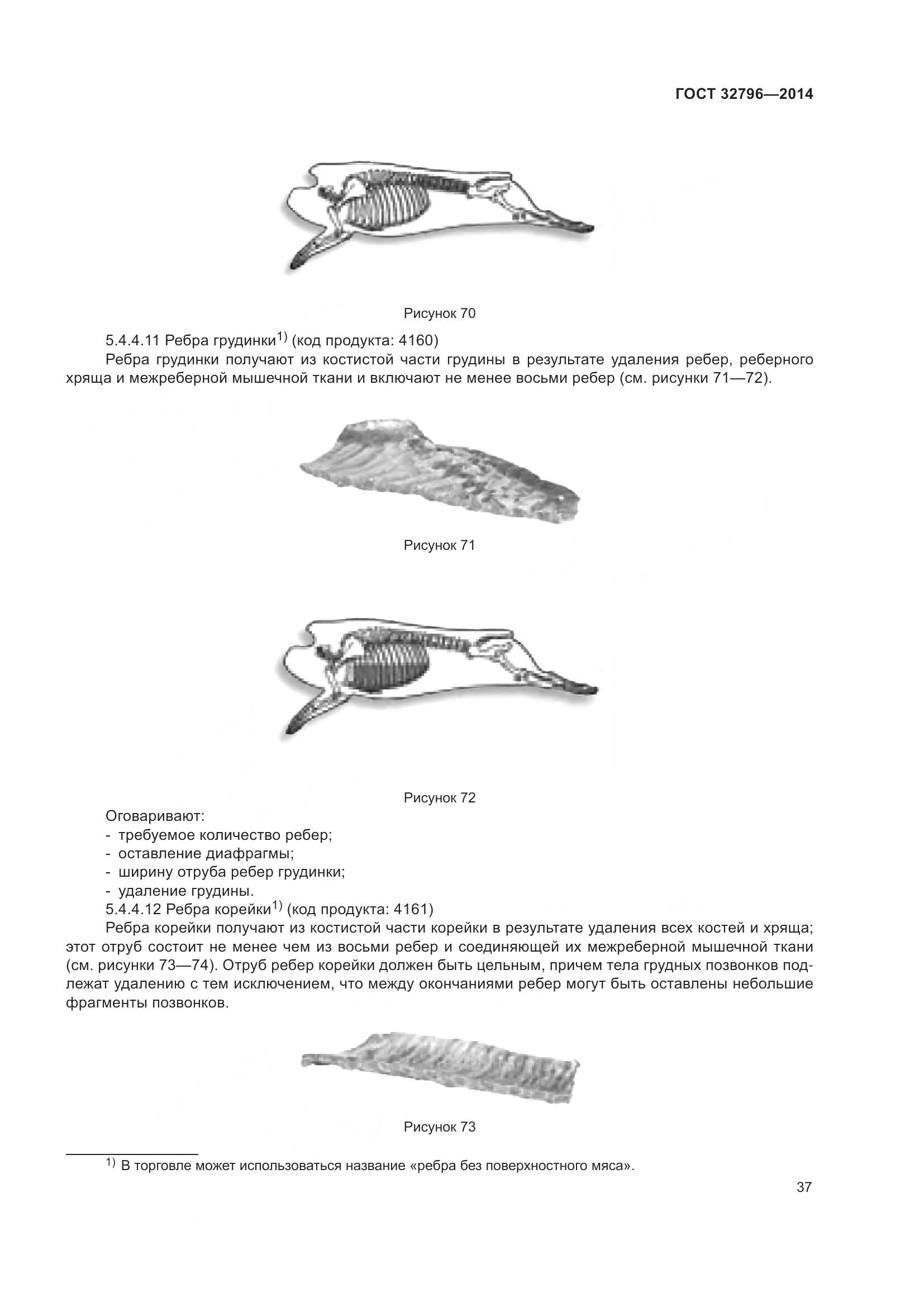 ГОСТ 32796—2014

Рисунок 70

5.4.4.11 Ребра грудинки$^{1)}$ (код продукта: 4160)

Ребра грудинки получают из костистой части грудины в результате удаления ребер, реберного хряща и межреберной мышечной ткани и включают не менее восьми ребер (см. рисунки 71—72).

Рисунок 71

Рисунок 72

Оговаривают:
- требуемое количество ребер;
- оставление диафрагмы;
- ширину отруба ребер грудинки;
- удаление грудины.

5.4.4.12 Ребра корейки$^{1)}$ (код продукта: 4161)

Ребра корейки получают из костистой части корейки в результате удаления всех костей и хряща; этот отруб состоит не менее чем из восьми ребер и соединяющей их межреберной мышечной ткани (см. рисунки 73—74). Отруб ребер корейки должен быть цельным, причем тела грудных позвонков подлежат удалению с тем исключением, что между окончаниями ребер могут быть оставлены небольшие фрагменты позвонков.

Рисунок 73

$^{1)}$ В торговле может использоваться название «ребра без поверхностного мяса».

37