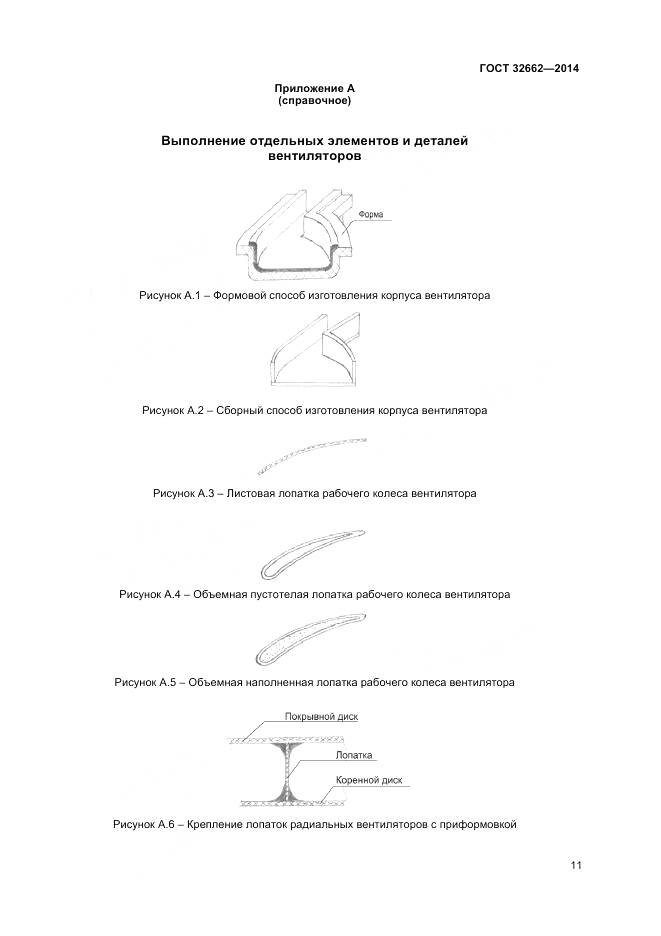 ГОСТ 32662—2014

Приложение А
(справочное)

Выполнение отдельных элементов и деталей вентиляторов

Форма

Рисунок А.1 – Формовой способ изготовления корпуса вентилятора

Рисунок А.2 – Сборный способ изготовления корпуса вентилятора

Рисунок А.3 – Листовая лопатка рабочего колеса вентилятора

Рисунок А.4 – Объемная пустотелая лопатка рабочего колеса вентилятора

Рисунок А.5 – Объемная наполненная лопатка рабочего колеса вентилятора

Покрывной диск

Лопатка

Коренной диск

Рисунок А.6 – Крепление лопаток радиальных вентиляторов с приформовкой

11