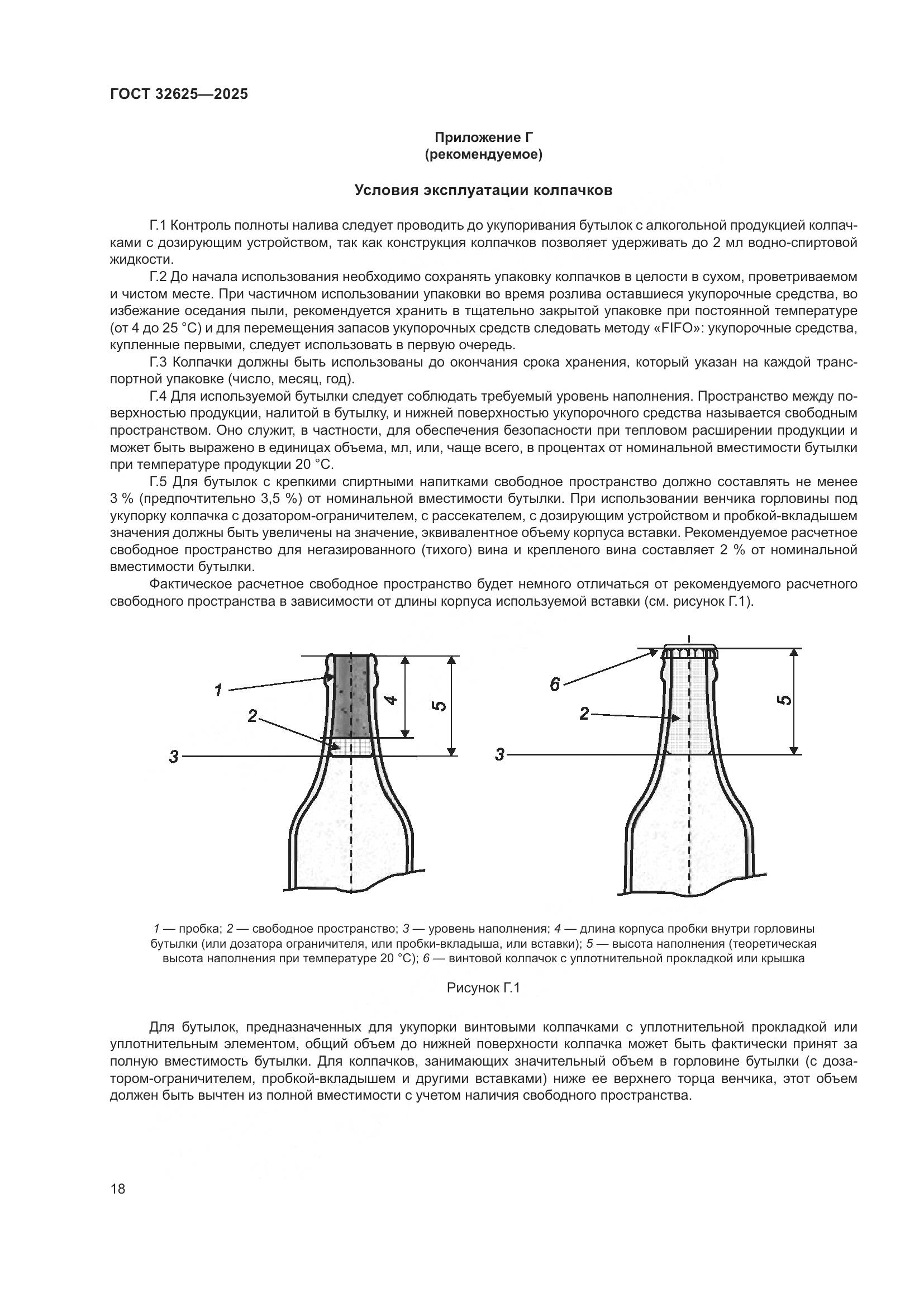 ГОСТ 32625—2025

Приложение Г
(рекомендуемое)

Условия эксплуатации колпачков

Г.1 Контроль полноты налива следует проводить до укупоривания бутылок с алкогольной продукцией колпачками с дозирующим устройством, так как конструкция колпачков позволяет удерживать до 2 мл водно-спиртовой жидкости.

Г.2 До начала использования необходимо сохранять упаковку колпачков в целости в сухом, проветриваемом и чистом месте. При частичном использовании упаковки во время розлива оставшиеся укупорочные средства, во избежание оседания пыли, рекомендуется хранить в тщательно закрытой упаковке при постоянной температуре (от 4 до 25 °С) и для перемещения запасов укупорочных средств следовать методу «FIFO»: укупорочные средства, купленные первыми, следует использовать в первую очередь.

Г.3 Колпачки должны быть использованы до окончания срока хранения, который указан на каждой транспортной упаковке (число, месяц, год).

Г.4 Для используемой бутылки следует соблюдать требуемый уровень наполнения. Пространство между поверхностью продукции, налитой в бутылку, и нижней поверхностью укупорочного средства называется свободным пространством. Оно служит, в частности, для обеспечения безопасности при тепловом расширении продукции и может быть выражено в единицах объема, мл, или, чаще всего, в процентах от номинальной вместимости бутылки при температуре продукции 20 °С.

Г.5 Для бутылок с крепкими спиртными напитками свободное пространство должно составлять не менее 3 % (предпочтительно 3,5 %) от номинальной вместимости бутылки. При использовании венчика горловины под укупорку колпачка с дозатором-ограничителем, с рассекателем, с дозирующим устройством и пробкой-вкладышем значения должны быть увеличены на значение, эквивалентное объему корпуса вставки. Рекомендуемое расчетное свободное пространство для негазированного (тихого) вина и крепленого вина составляет 2 % от номинальной вместимости бутылки.

Фактическое расчетное свободное пространство будет немного отличаться от рекомендуемого расчетного свободного пространства в зависимости от длины корпуса используемой вставки (см. рисунок Г.1).

1
2
3
4
5
6
2
3
5

1 — пробка; 2 — свободное пространство; 3 — уровень наполнения; 4 — длина корпуса пробки внутри горловины бутылки (или дозатора ограничителя, или пробки-вкладыша, или вставки); 5 — высота наполнения (теоретическая высота наполнения при температуре 20 °С); 6 — винтовой колпачок с уплотнительной прокладкой или крышка

Рисунок Г.1

Для бутылок, предназначенных для укупорки винтовыми колпачками с уплотнительной прокладкой или уплотнительным элементом, общий объем до нижней поверхности колпачка может быть фактически принят за полную вместимость бутылки. Для колпачков, занимающих значительный объем в горловине бутылки (с дозатором-ограничителем, пробкой-вкладышем и другими вставками) ниже ее верхнего торца венчика, этот объем должен быть вычтен из полной вместимости с учетом наличия свободного пространства.

18