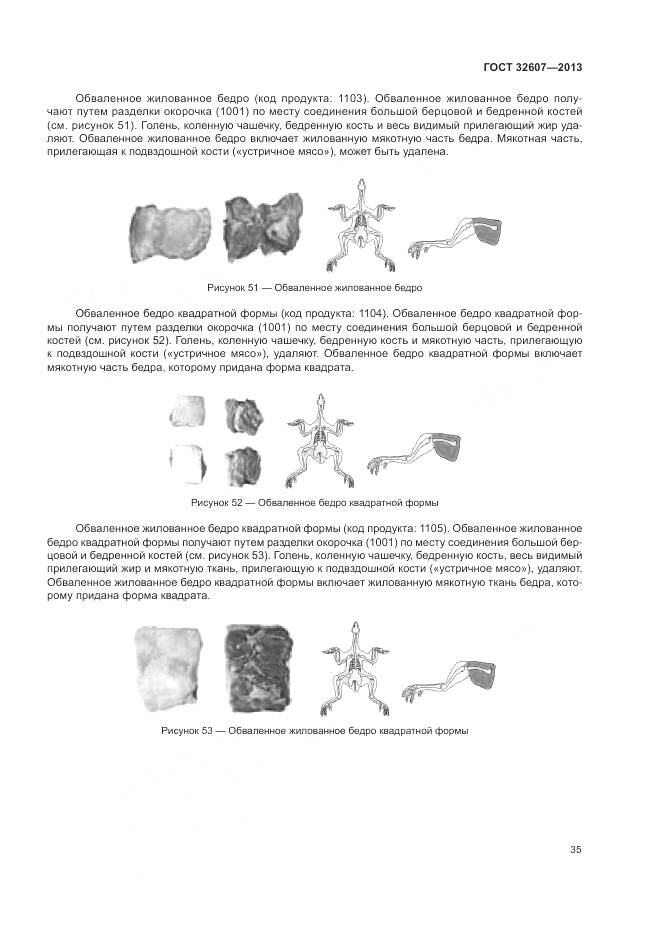 ГОСТ 32607—2013

Обваленное жилованное бедро (код продукта: 1103). Обваленное жилованное бедро получают путем разделки окорочка (1001) по месту соединения большой берцовой и бедренной костей (см. рисунок 51). Голень, коленную чашечку, бедренную кость и весь видимый прилегающий жир удаляют. Обваленное жилованное бедро включает жилованную мякотную часть бедра. Мякотная часть, прилегающая к подвздошной кости («устричное мясо»), может быть удалена.

Рисунок 51 — Обваленное жилованное бедро

Обваленное бедро квадратной формы (код продукта: 1104). Обваленное бедро квадратной формы получают путем разделки окорочка (1001) по месту соединения большой берцовой и бедренной костей (см. рисунок 52). Голень, коленную чашечку, бедренную кость и мякотную часть, прилегающую к подвздошной кости («устричное мясо»), удаляют. Обваленное бедро квадратной формы включает мякотную часть бедра, которому придана форма квадрата.

Рисунок 52 — Обваленное бедро квадратной формы

Обваленное жилованное бедро квадратной формы (код продукта: 1105). Обваленное жилованное бедро квадратной формы получают путем разделки окорочка (1001) по месту соединения большой берцовой и бедренной костей (см. рисунок 53). Голень, коленную чашечку, бедренную кость, весь видимый прилегающий жир и мякотную ткань, прилегающую к подвздошной кости («устричное мясо»), удаляют. Обваленное жилованное бедро квадратной формы включает жилованную мякотную ткань бедра, которому придана форма квадрата.

Рисунок 53 — Обваленное жилованное бедро квадратной формы

35