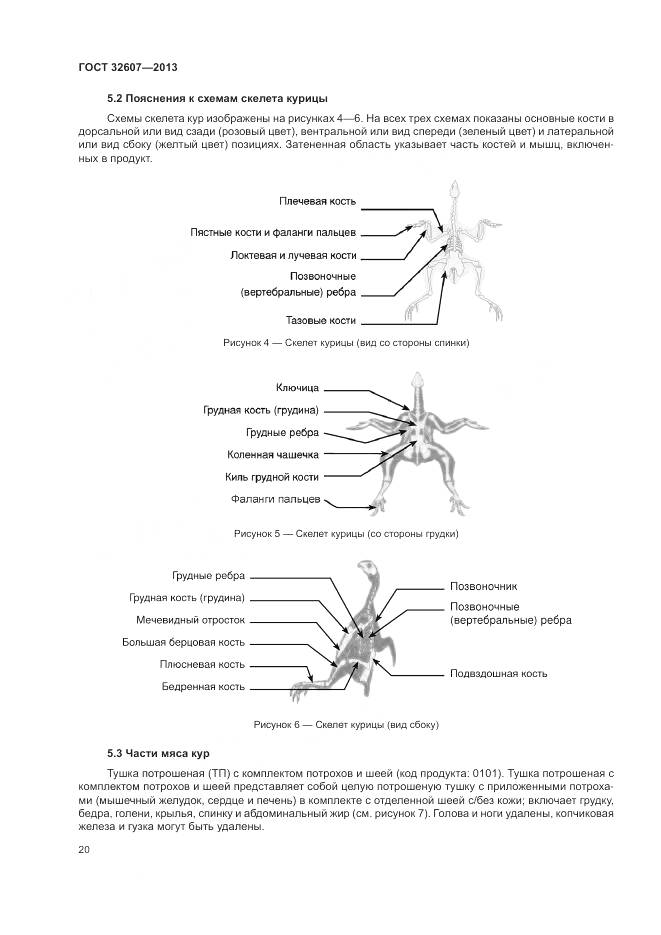 ГОСТ 32607—2013

5.2 Пояснения к схемам скелета курицы

Схемы скелета кур изображены на рисунках 4—6. На всех трех схемах показаны основные кости в дорсальной или вид сзади (розовый цвет), вентральной или вид спереди (зеленый цвет) и латеральной или вид сбоку (желтый цвет) позициях. Затененная область указывает часть костей и мышц, включенных в продукт.

Плечевая кость
Пястные кости и фаланги пальцев
Локтевая и лучевая кости
Позвоночные (вертебральные) ребра
Тазовые кости

Рисунок 4 — Скелет курицы (вид со стороны спинки)

Ключица
Грудная кость (грудина)
Грудные ребра
Коленная чашечка
Киль грудной кости
Фаланги пальцев

Рисунок 5 — Скелет курицы (со стороны грудки)

Грудные ребра
Грудная кость (грудина)
Мечевидный отросток
Большая берцовая кость
Плюсневая кость
Бедренная кость
Позвоночник
Позвоночные (вертебральные) ребра
Подвздошная кость

Рисунок 6 — Скелет курицы (вид сбоку)

5.3 Части мяса кур

Тушка потрошеная (ТП) с комплектом потрохов и шеей (код продукта: 0101). Тушка потрошеная с комплектом потрохов и шеей представляет собой целую потрошеную тушку с приложенными потрохами (мышечный желудок, сердце и печень) в комплекте с отделенной шеей с/без кожи; включает грудку, бедра, голени, крылья, спинку и абдоминальный жир (см. рисунок 7). Голова и ноги удалены, копчиковая железа и гузка могут быть удалены.

20