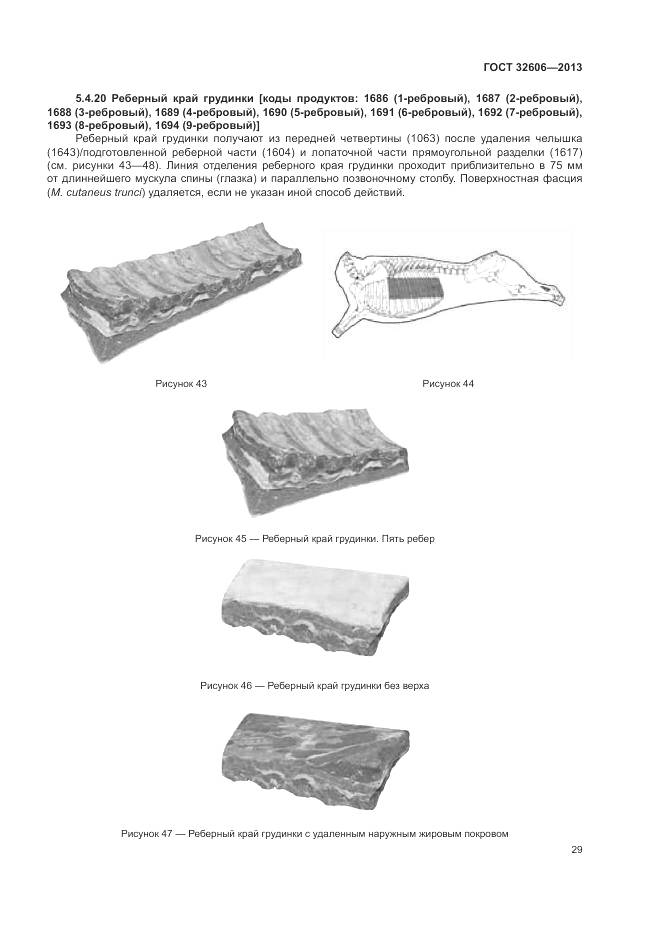 ГОСТ 32606—2013

5.4.20 Реберный край грудинки [коды продуктов: 1686 (1-ребровый), 1687 (2-ребровый), 1688 (3-ребровый), 1689 (4-ребровый), 1690 (5-ребровый), 1691 (6-ребровый), 1692 (7-ребровый), 1693 (8-ребровый), 1694 (9-ребровый)]

Реберный край грудинки получают из передней четвертины (1063) после удаления челышка (1643)/подготовленной реберной части (1604) и лопаточной части прямоугольной разделки (1617) (см. рисунки 43—48). Линия отделения реберного края грудинки проходит приблизительно в 75 мм от длиннейшего мускула спины (глазка) и параллельно позвоночному столбу. Поверхностная фасция (M. cutaneus trunci) удаляется, если не указан иной способ действий.

Рисунок 43

Рисунок 44

Рисунок 45 — Реберный край грудинки. Пять ребер

Рисунок 46 — Реберный край грудинки без верха

Рисунок 47 — Реберный край грудинки с удаленным наружным жировым покровом

29