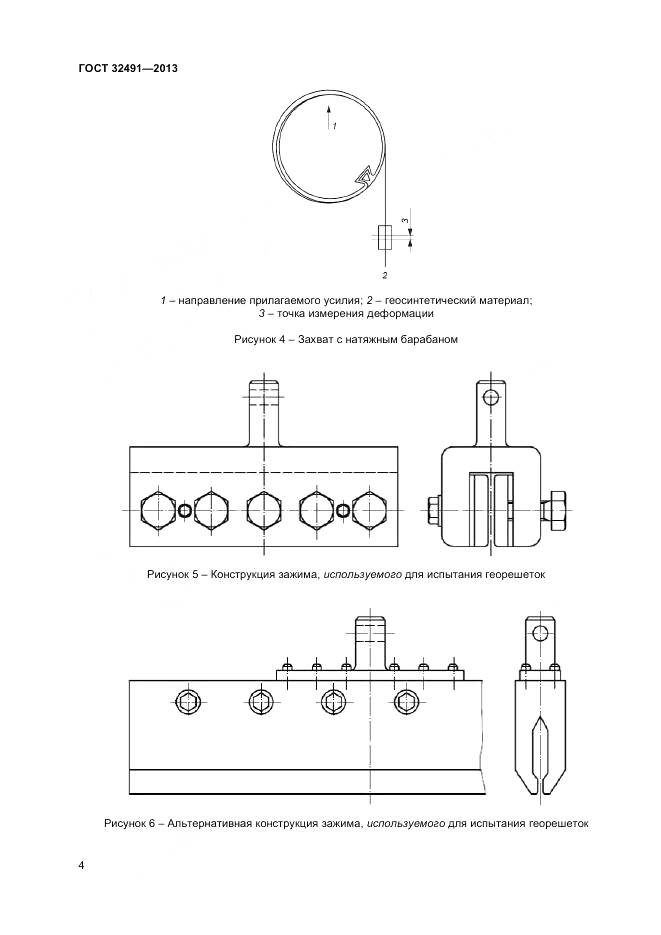 ГОСТ 32491—2013

1

3

2

1 – направление прилагаемого усилия; 2 – геосинтетический материал;
3 – точка измерения деформации

Рисунок 4 – Захват с натяжным барабаном

Рисунок 5 – Конструкция зажима, используемого для испытания георешеток

Рисунок 6 – Альтернативная конструкция зажима, используемого для испытания георешеток

4