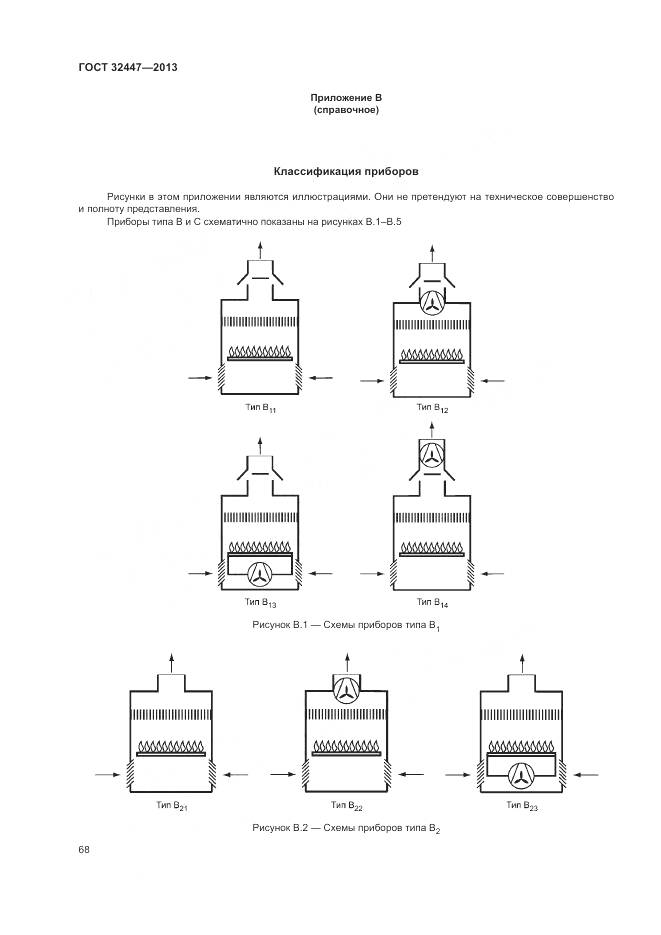 ГОСТ 32447—2013

Приложение В
(справочное)

Классификация приборов

Рисунки в этом приложении являются иллюстрациями. Они не претендуют на техническое совершенство и полноту представления.

Приборы типа В и С схематично показаны на рисунках В.1–В.5

Тип $B_{11}$

Тип $B_{12}$

Тип $B_{13}$

Тип $B_{14}$

Рисунок В.1 — Схемы приборов типа $B_1$

Тип $B_{21}$

Тип $B_{22}$

Тип $B_{23}$

Рисунок В.2 — Схемы приборов типа $B_2$

68