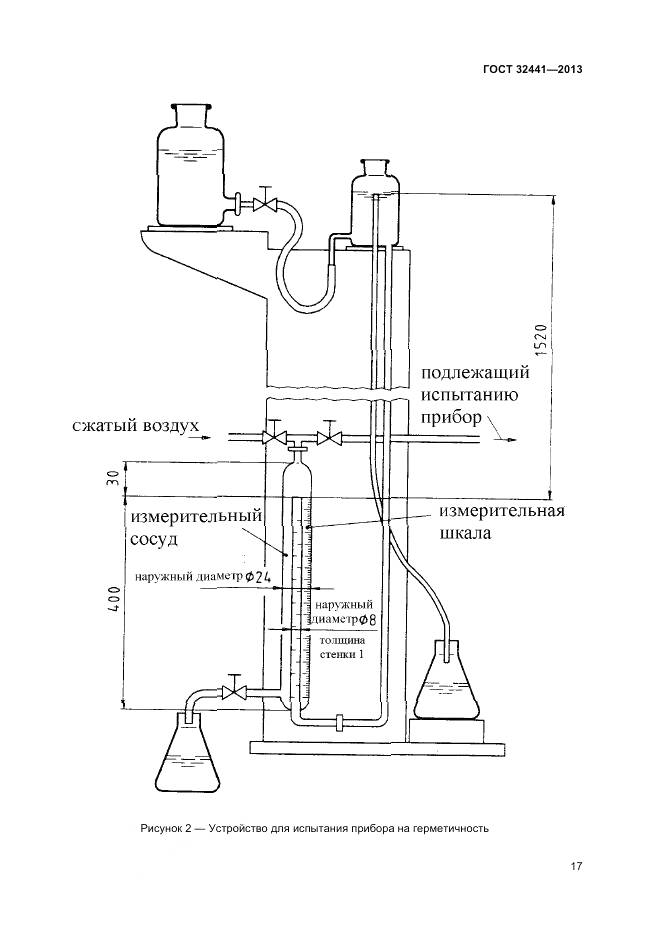 ГОСТ 32441—2013

1520

подлежащий испытанию прибор

сжатый воздух

30

измерительный сосуд

измерительная шкала

400

наружный диаметр $\phi 24$

наружный диаметр $\phi 8$

толщина стенки 1

Рисунок 2 — Устройство для испытания прибора на герметичность

17