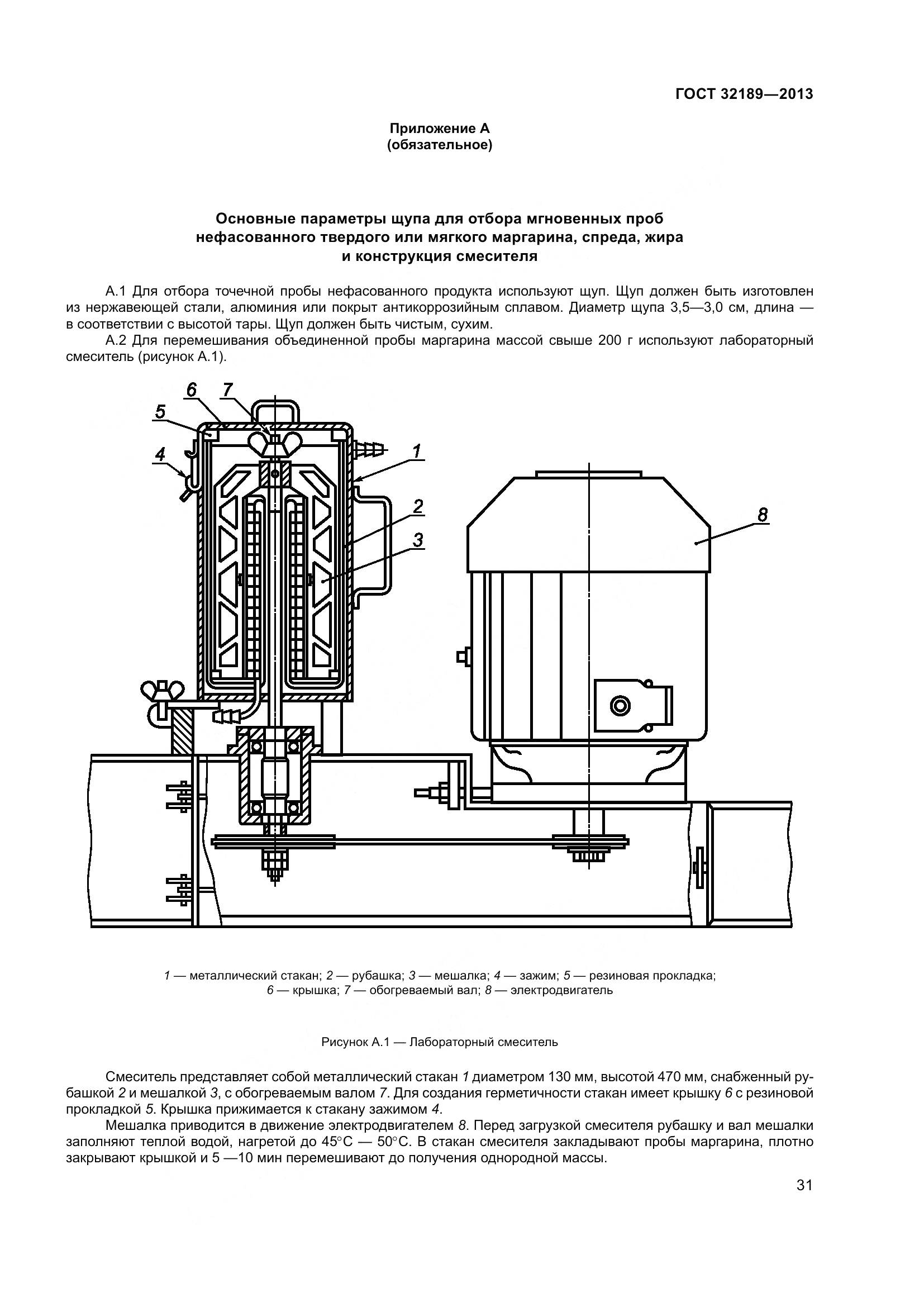 ГОСТ 32189—2013

Приложение А
(обязательное)

Основные параметры щупа для отбора мгновенных проб нефасованного твердого или мягкого маргарина, спреда, жира и конструкция смесителя

А.1 Для отбора точечной пробы нефасованного продукта используют щуп. Щуп должен быть изготовлен из нержавеющей стали, алюминия или покрыт антикоррозийным сплавом. Диаметр щупа 3,5—3,0 см, длина — в соответствии с высотой тары. Щуп должен быть чистым, сухим.

А.2 Для перемешивания объединенной пробы маргарина массой свыше 200 г используют лабораторный смеситель (рисунок А.1).

6
7
5
4
1
2
3
8

1 — металлический стакан; 2 — рубашка; 3 — мешалка; 4 — зажим; 5 — резиновая прокладка; 6 — крышка; 7 — обогреваемый вал; 8 — электродвигатель

Рисунок А.1 — Лабораторный смеситель

Смеситель представляет собой металлический стакан 1 диаметром 130 мм, высотой 470 мм, снабженный рубашкой 2 и мешалкой 3, с обогреваемым валом 7. Для создания герметичности стакан имеет крышку 6 с резиновой прокладкой 5. Крышка прижимается к стакану зажимом 4.

Мешалка приводится в движение электродвигателем 8. Перед загрузкой смесителя рубашку и вал мешалки заполняют теплой водой, нагретой до 45°С — 50°С. В стакан смесителя закладывают пробы маргарина, плотно закрывают крышкой и 5 —10 мин перемешивают до получения однородной массы.

31