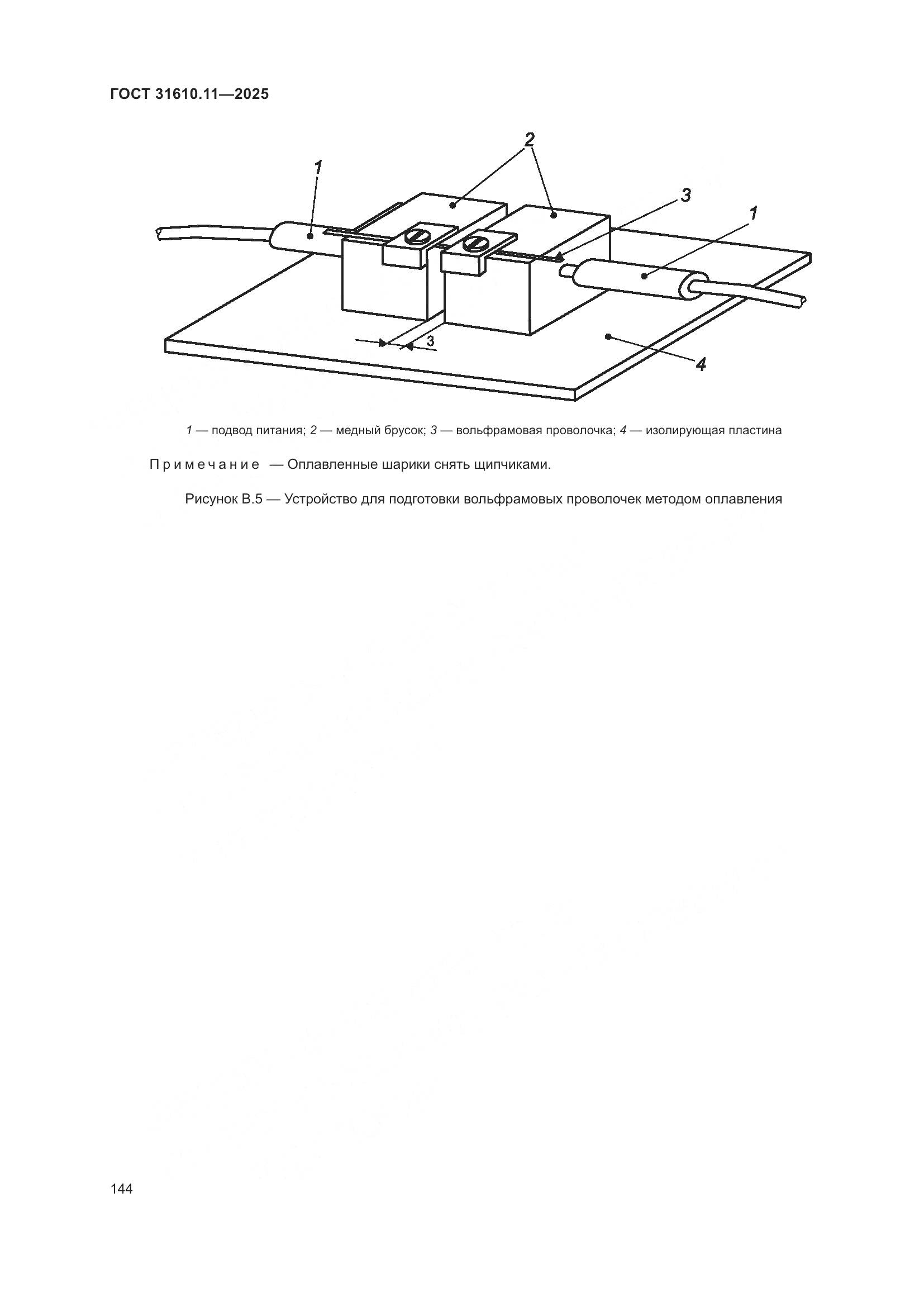 ГОСТ 31610.11—2025

2

1

3

1

3

4

1 — подвод питания; 2 — медный брусок; 3 — вольфрамовая проволочка; 4 — изолирующая пластина

Примечание — Оплавленные шарики снять щипчиками.

Рисунок В.5 — Устройство для подготовки вольфрамовых проволочек методом оплавления

144