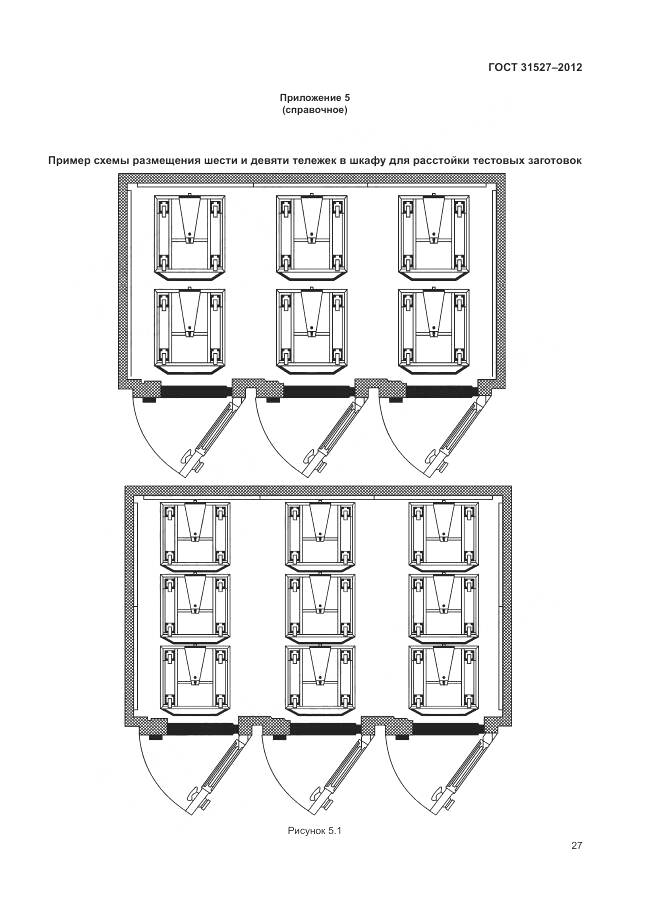 ГОСТ 31527–2012

Приложение 5
(справочное)

Пример схемы размещения шести и девяти тележек в шкафу для расстойки тестовых заготовок

Рисунок 5.1

27