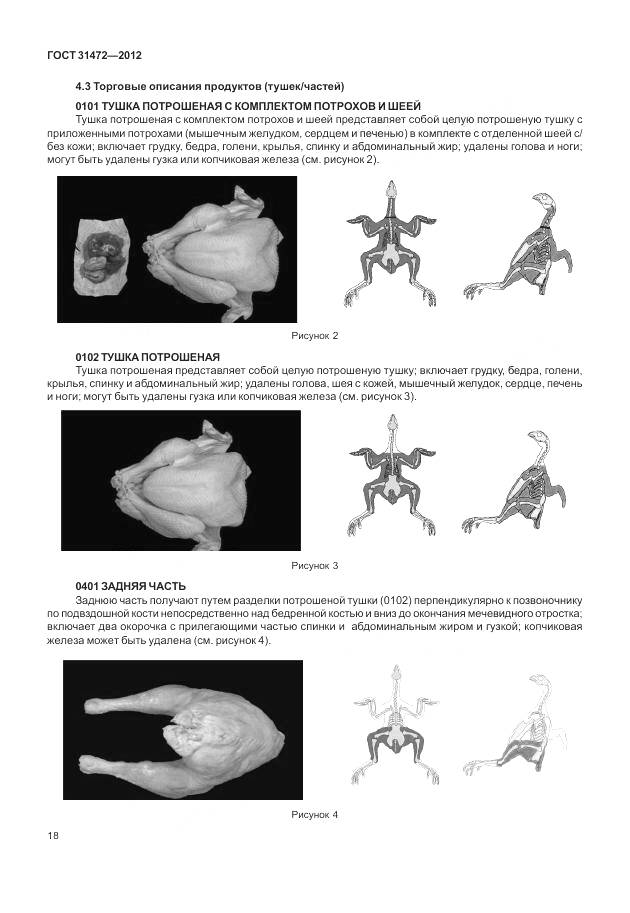 ГОСТ 31472—2012

4.3 Торговые описания продуктов (тушек/частей)

0101 ТУШКА ПОТРОШЕНАЯ С КОМПЛЕКТОМ ПОТРОХОВ И ШЕЕЙ

Тушка потрошеная с комплектом потрохов и шеей представляет собой целую потрошеную тушку с приложенными потрохами (мышечным желудком, сердцем и печенью) в комплекте с отделенной шеей с/без кожи; включает грудку, бедра, голени, крылья, спинку и абдоминальный жир; удалены голова и ноги; могут быть удалены гузка или копчиковая железа (см. рисунок 2).

Рисунок 2

0102 ТУШКА ПОТРОШЕНАЯ

Тушка потрошеная представляет собой целую потрошеную тушку; включает грудку, бедра, голени, крылья, спинку и абдоминальный жир; удалены голова, шея с кожей, мышечный желудок, сердце, печень и ноги; могут быть удалены гузка или копчиковая железа (см. рисунок 3).

Рисунок 3

0401 ЗАДНЯЯ ЧАСТЬ

Заднюю часть получают путем разделки потрошеной тушки (0102) перпендикулярно к позвоночнику по подвздошной кости непосредственно над бедренной костью и вниз до окончания мечевидного отростка; включает два окорочка с прилегающими частью спинки и абдоминальным жиром и гузкой; копчиковая железа может быть удалена (см. рисунок 4).

Рисунок 4

18