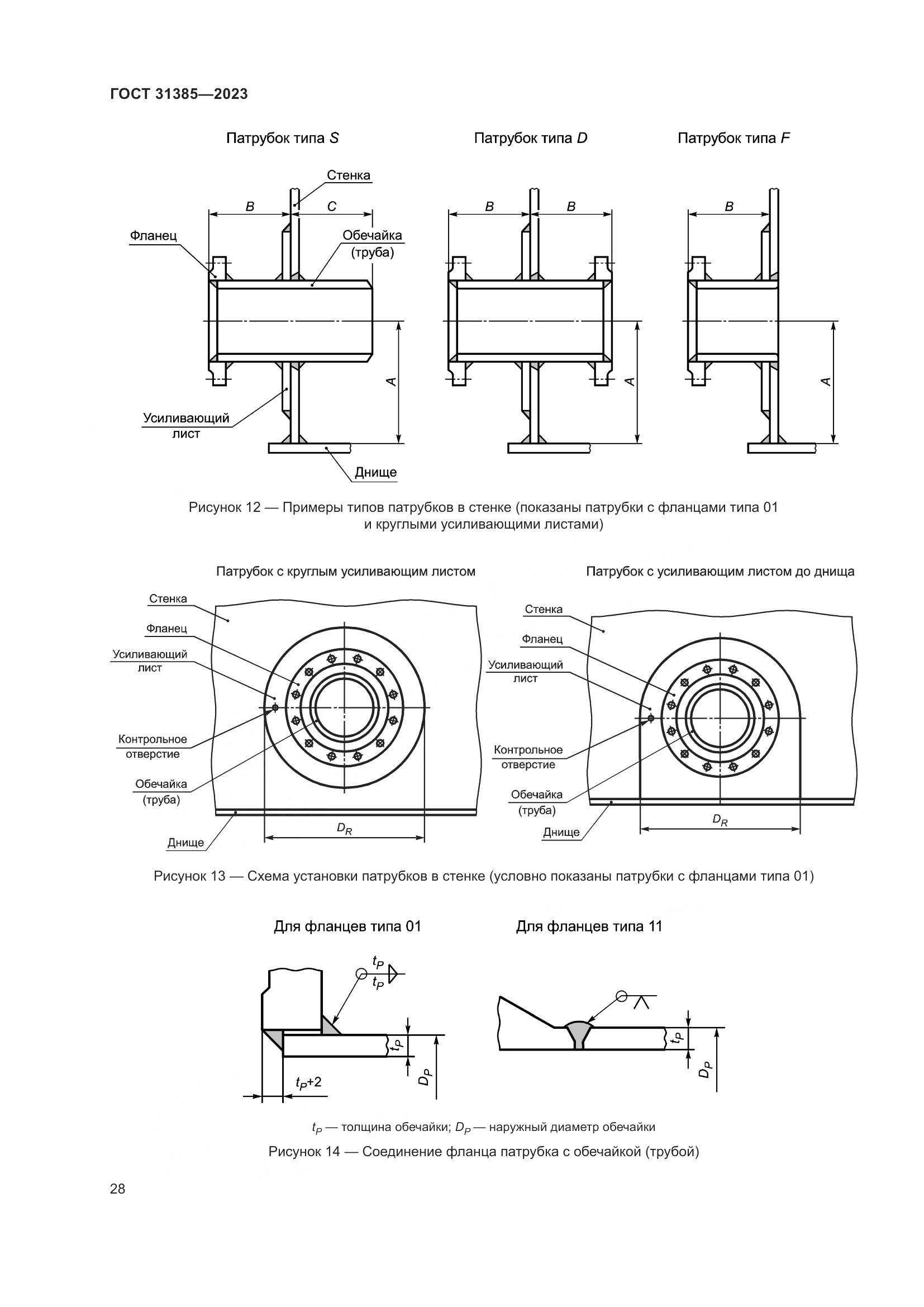 ГОСТ 31385—2023

Патрубок типа $S$

Стенка

$B$ $C$

Фланец

Обечайка (труба)

$A$

Усиливающий лист

Днище

Патрубок типа $D$

$B$ $B$

$A$

Патрубок типа $F$

$B$

$A$

Рисунок 12 — Примеры типов патрубков в стенке (показаны патрубки с фланцами типа 01 и круглыми усиливающими листами)

Патрубок с круглым усиливающим листом

Стенка

Фланец

Усиливающий лист

Контрольное отверстие

Обечайка (труба)

Днище

$D_R$

Патрубок с усиливающим листом до днища

Стенка

Фланец

Усиливающий лист

Контрольное отверстие

Обечайка (труба)

Днище

$D_R$

Рисунок 13 — Схема установки патрубков в стенке (условно показаны патрубки с фланцами типа 01)

Для фланцев типа 01

$t_P$

$t_P$

$t_P$

$D_P$

$t_P+2$

Для фланцев типа 11

$t_P$

$D_P$

$t_P$ — толщина обечайки; $D_P$ — наружный диаметр обечайки

Рисунок 14 — Соединение фланца патрубка с обечайкой (трубой)

28