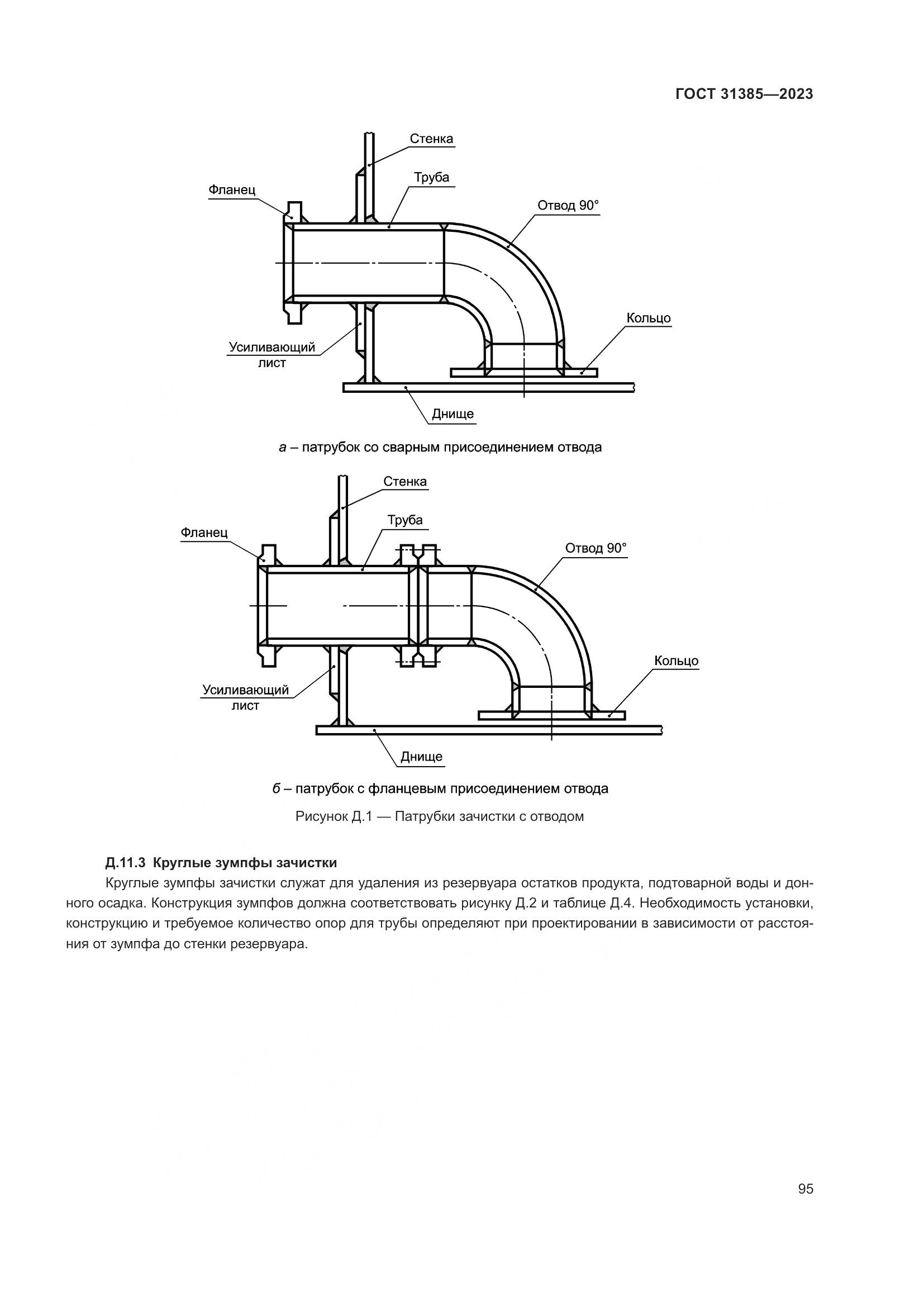 ГОСТ 31385—2023

Стенка
Труба
Фланец
Отвод 90°
Кольцо
Усиливающий лист
Днище

а – патрубок со сварным присоединением отвода

Стенка
Труба
Фланец
Отвод 90°
Кольцо
Усиливающий лист
Днище

б – патрубок с фланцевым присоединением отвода

Рисунок Д.1 — Патрубки зачистки с отводом

Д.11.3 Круглые зумпфы зачистки

Круглые зумпфы зачистки служат для удаления из резервуара остатков продукта, подтоварной воды и донного осадка. Конструкция зумпфов должна соответствовать рисунку Д.2 и таблице Д.4. Необходимость установки, конструкцию и требуемое количество опор для трубы определяют при проектировании в зависимости от расстояния от зумпфа до стенки резервуара.

95