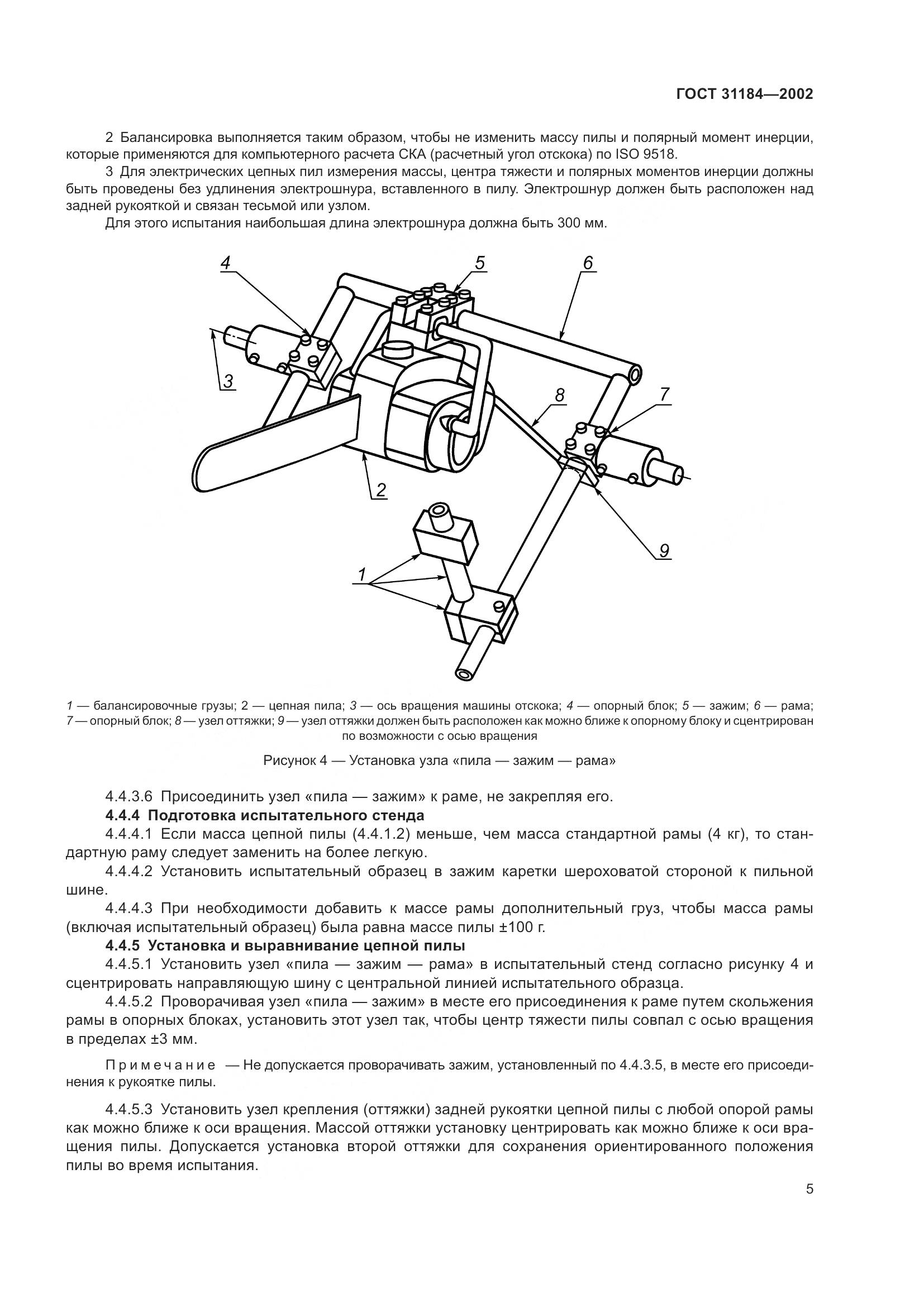 ГОСТ 31184—2002

2 Балансировка выполняется таким образом, чтобы не изменить массу пилы и полярный момент инерции, которые применяются для компьютерного расчета СКА (расчетный угол отскока) по ISO 9518.

3 Для электрических цепных пил измерения массы, центра тяжести и полярных моментов инерции должны быть проведены без удлинения электрошнура, вставленного в пилу. Электрошнур должен быть расположен над задней рукояткой и связан тесьмой или узлом.

Для этого испытания наибольшая длина электрошнура должна быть 300 мм.

4 5 6 3 8 7 2 9 1

1 — балансировочные грузы; 2 — цепная пила; 3 — ось вращения машины отскока; 4 — опорный блок; 5 — зажим; 6 — рама; 7 — опорный блок; 8 — узел оттяжки; 9 — узел оттяжки должен быть расположен как можно ближе к опорному блоку и сцентрирован по возможности с осью вращения

Рисунок 4 — Установка узла «пила — зажим — рама»

4.4.3.6 Присоединить узел «пила — зажим» к раме, не закрепляя его.

4.4.4 Подготовка испытательного стенда

4.4.4.1 Если масса цепной пилы (4.4.1.2) меньше, чем масса стандартной рамы (4 кг), то стандартную раму следует заменить на более легкую.

4.4.4.2 Установить испытательный образец в зажим каретки шероховатой стороной к пильной шине.

4.4.4.3 При необходимости добавить к массе рамы дополнительный груз, чтобы масса рамы (включая испытательный образец) была равна массе пилы ±100 г.

4.4.5 Установка и выравнивание цепной пилы

4.4.5.1 Установить узел «пила — зажим — рама» в испытательный стенд согласно рисунку 4 и сцентрировать направляющую шину с центральной линией испытательного образца.

4.4.5.2 Проворачивая узел «пила — зажим» в месте его присоединения к раме путем скольжения рамы в опорных блоках, установить этот узел так, чтобы центр тяжести пилы совпал с осью вращения в пределах ±3 мм.

Примечание — Не допускается проворачивать зажим, установленный по 4.4.3.5, в месте его присоединения к рукоятке пилы.

4.4.5.3 Установить узел крепления (оттяжки) задней рукоятки цепной пилы с любой опорой рамы как можно ближе к оси вращения. Массой оттяжки установку центрировать как можно ближе к оси вращения пилы. Допускается установка второй оттяжки для сохранения ориентированного положения пилы во время испытания.

5