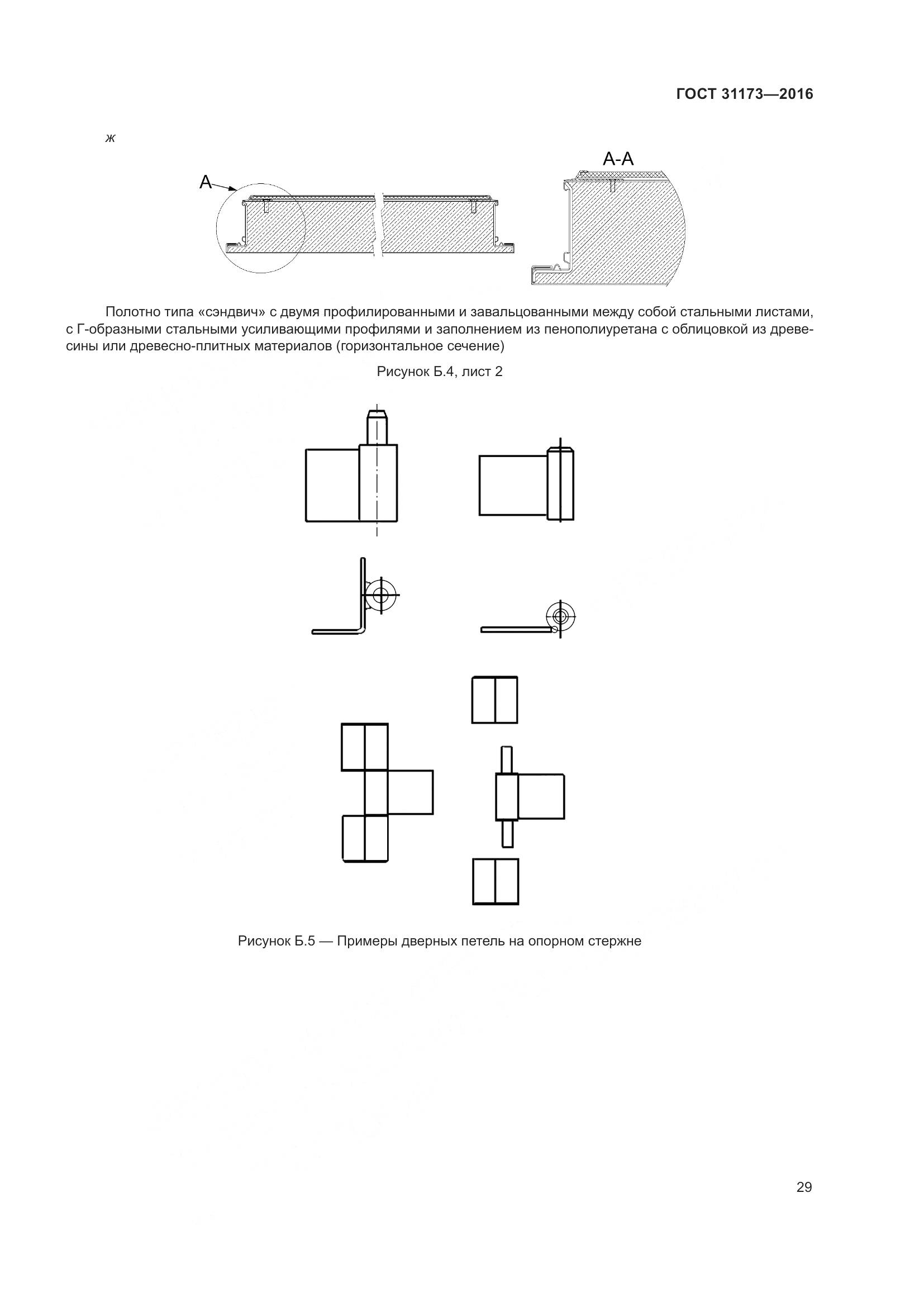 ГОСТ 31173—2016

ж

А

А-А

Полотно типа «сэндвич» с двумя профилированными и завальцованными между собой стальными листами, с Г-образными стальными усиливающими профилями и заполнением из пенополиуретана с облицовкой из древесины или древесно-плитных материалов (горизонтальное сечение)

Рисунок Б.4, лист 2

Рисунок Б.5 — Примеры дверных петель на опорном стержне

29