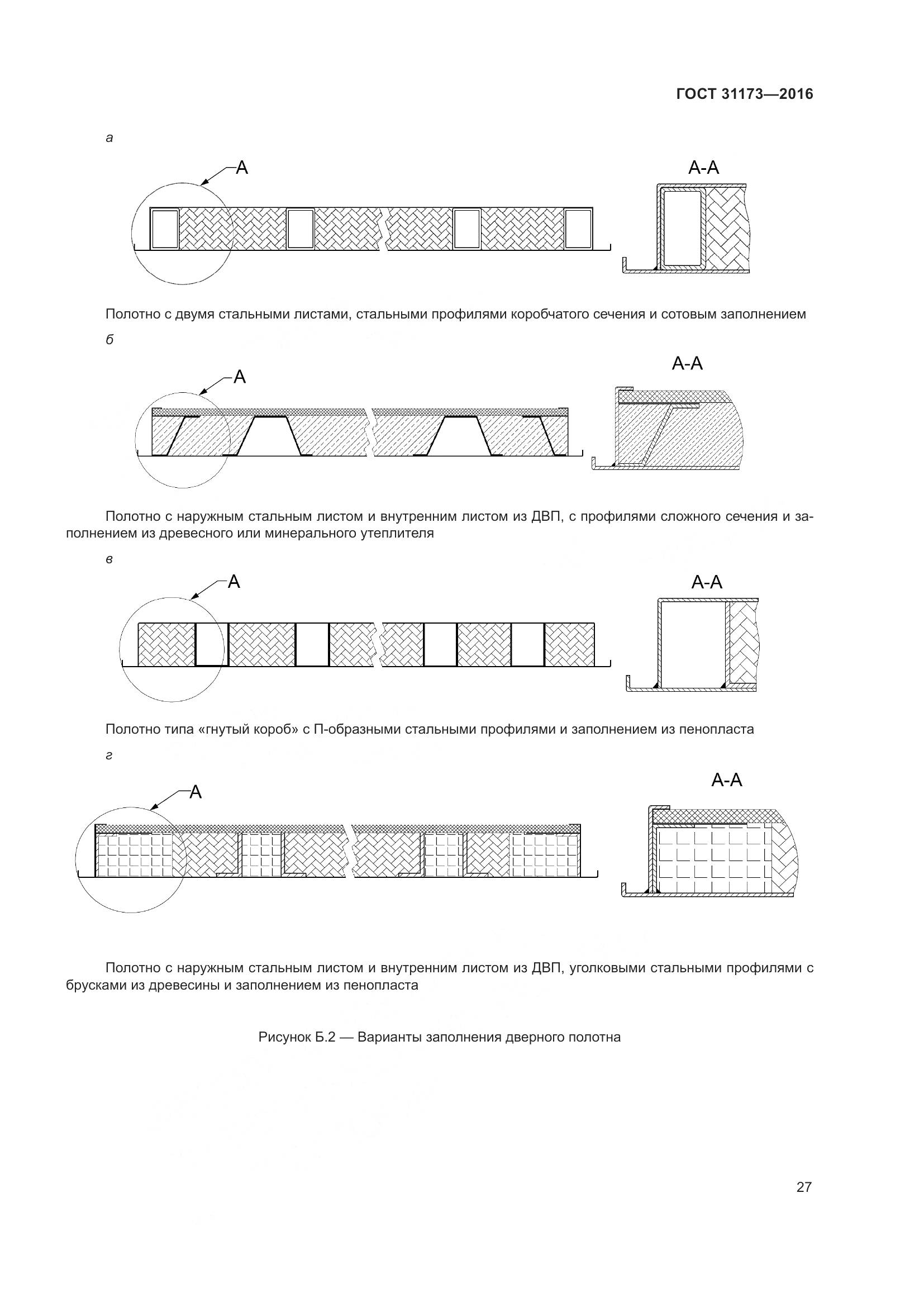 ГОСТ 31173—2016

а

А

А-А

Полотно с двумя стальными листами, стальными профилями коробчатого сечения и сотовым заполнением

б

А

А-А

Полотно с наружным стальным листом и внутренним листом из ДВП, с профилями сложного сечения и заполнением из древесного или минерального утеплителя

в

А

А-А

Полотно типа «гнутый короб» с П-образными стальными профилями и заполнением из пенопласта

г

А

А-А

Полотно с наружным стальным листом и внутренним листом из ДВП, уголковыми стальными профилями с брусками из древесины и заполнением из пенопласта

Рисунок Б.2 — Варианты заполнения дверного полотна

27