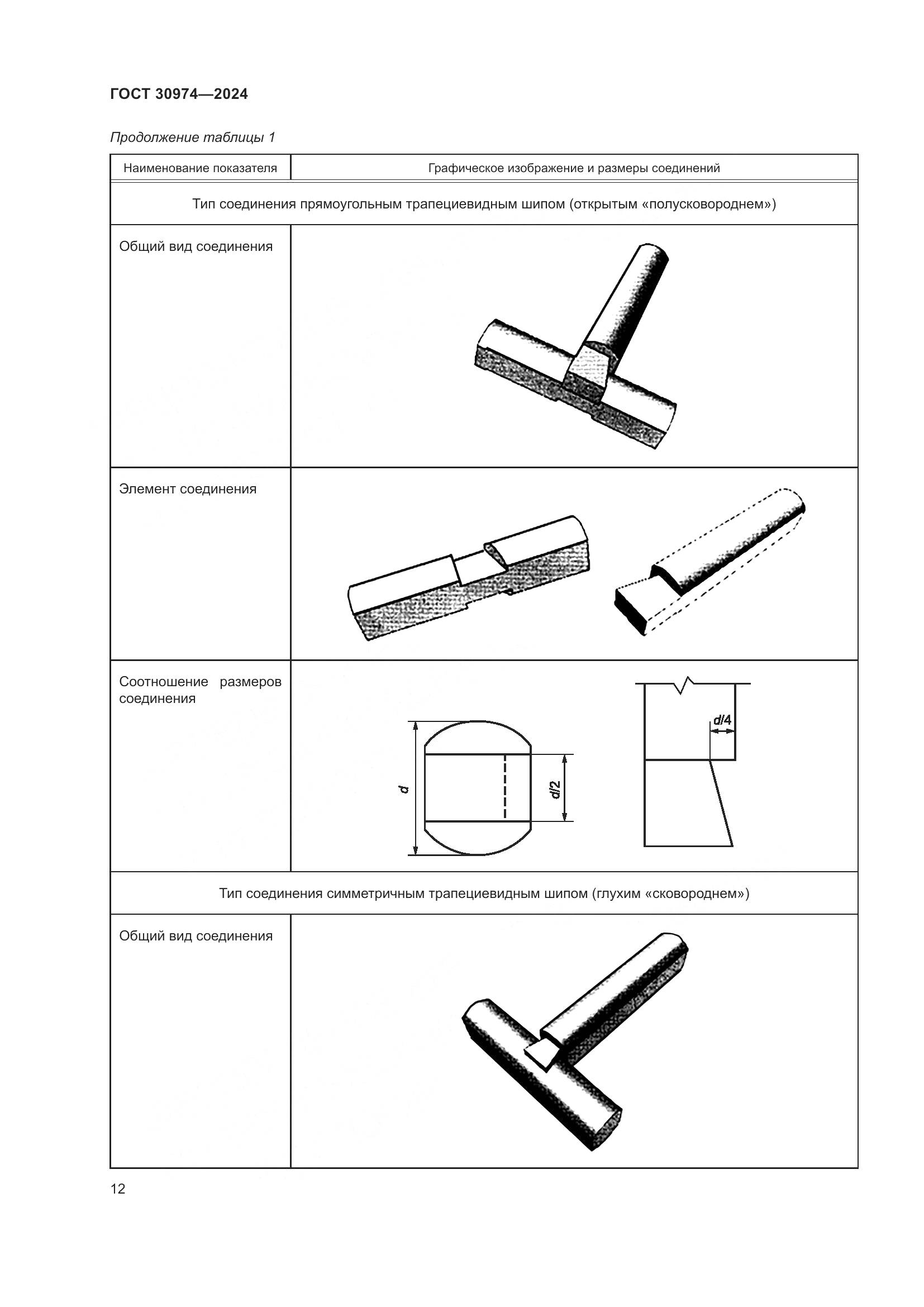 ГОСТ 30974—2024

Продолжение таблицы 1

| Наименование показателя | Графическое изображение и размеры соединений |
|---|---|
| Тип соединения прямоугольным трапециевидным шипом (открытым «полусковороднем») | |
| Общий вид соединения | |
| Элемент соединения | |
| Соотношение размеров соединения | $d$ $d/2$ $d/4$ |
| Тип соединения симметричным трапециевидным шипом (глухим «сковороднем») | |
| Общий вид соединения | |

12