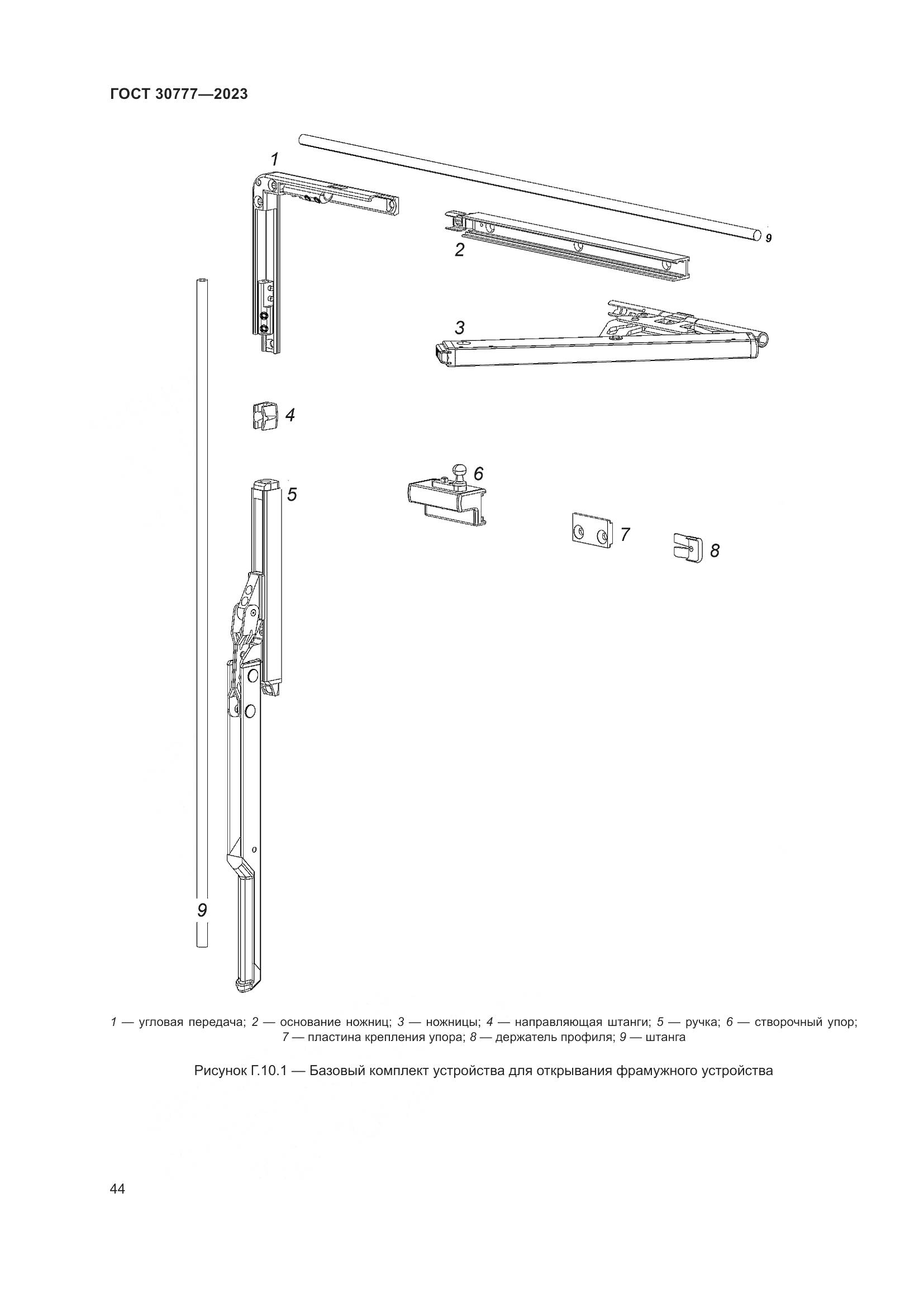 ГОСТ 30777—2023

1

9

2

3

4

6

5

7

8

9

1 — угловая передача; 2 — основание ножниц; 3 — ножницы; 4 — направляющая штанги; 5 — ручка; 6 — створочный упор; 7 — пластина крепления упора; 8 — держатель профиля; 9 — штанга

Рисунок Г.10.1 — Базовый комплект устройства для открывания фрамужного устройства

44