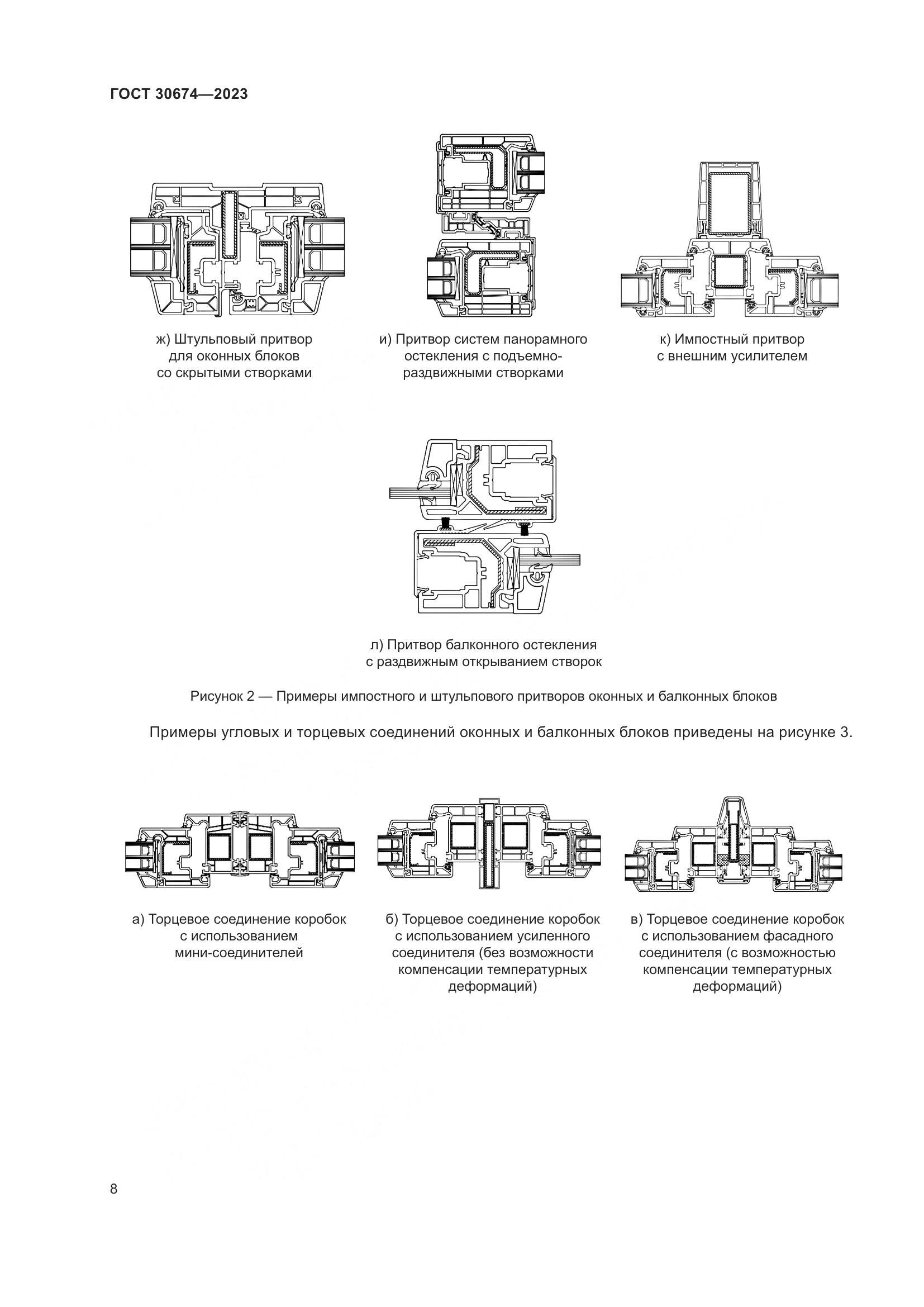 ГОСТ 30674—2023

ж) Штульповый притвор для оконных блоков со скрытыми створками

и) Притвор систем панорамного остекления с подъемно-раздвижными створками

к) Импостный притвор с внешним усилителем

л) Притвор балконного остекления с раздвижным открыванием створок

Рисунок 2 — Примеры импостного и штульпового притворов оконных и балконных блоков

Примеры угловых и торцевых соединений оконных и балконных блоков приведены на рисунке 3.

а) Торцевое соединение коробок с использованием мини-соединителей

б) Торцевое соединение коробок с использованием усиленного соединителя (без возможности компенсации температурных деформаций)

в) Торцевое соединение коробок с использованием фасадного соединителя (с возможностью компенсации температурных деформаций)

8