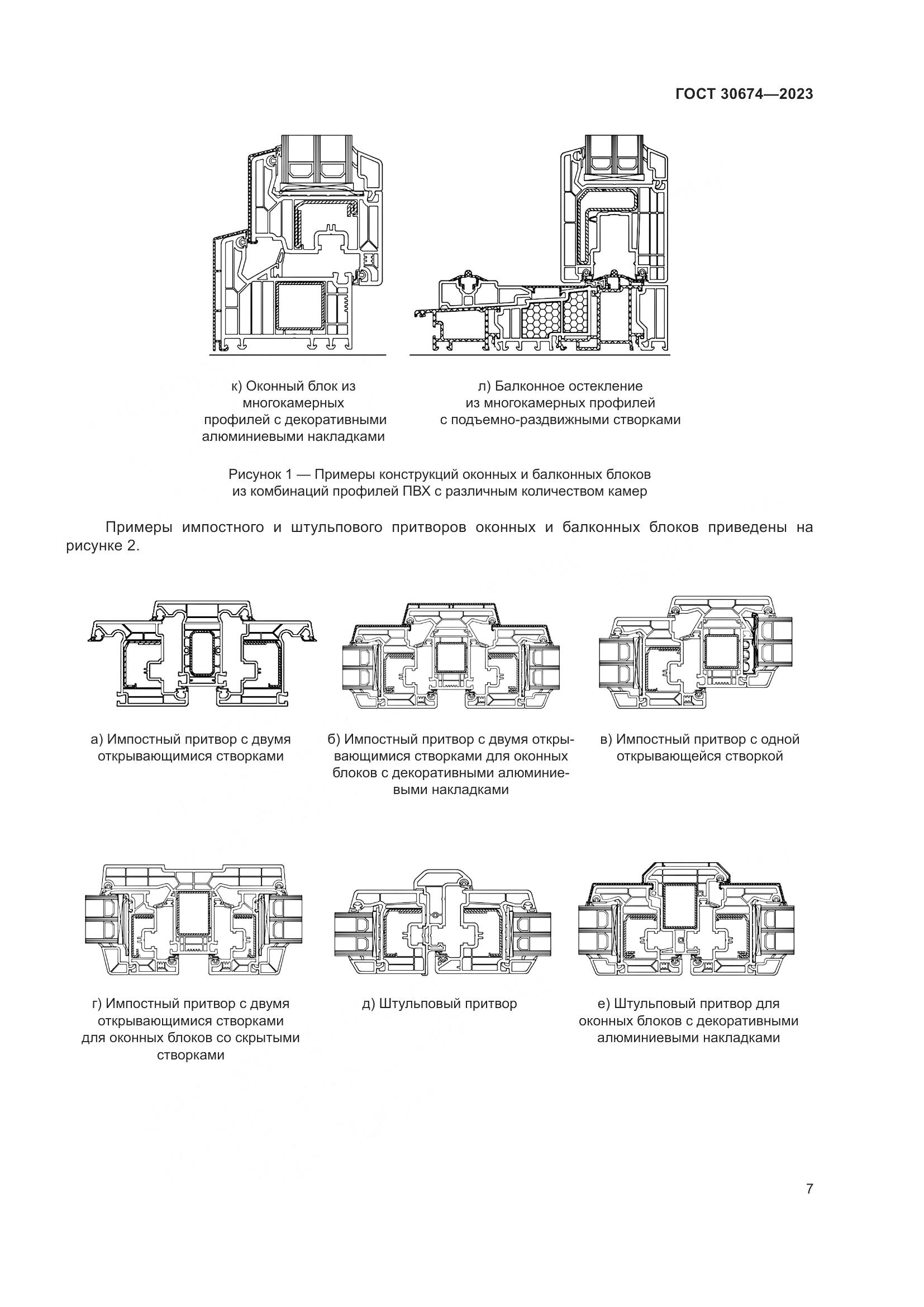 ГОСТ 30674—2023

к) Оконный блок из многокамерных профилей с декоративными алюминиевыми накладками

л) Балконное остекление из многокамерных профилей с подъемно-раздвижными створками

Рисунок 1 — Примеры конструкций оконных и балконных блоков из комбинаций профилей ПВХ с различным количеством камер

Примеры импостного и штульпового притворов оконных и балконных блоков приведены на рисунке 2.

а) Импостный притвор с двумя открывающимися створками

б) Импостный притвор с двумя открывающимися створками для оконных блоков с декоративными алюминиевыми накладками

в) Импостный притвор с одной открывающейся створкой

г) Импостный притвор с двумя открывающимися створками для оконных блоков со скрытыми створками

д) Штульповый притвор

е) Штульповый притвор для оконных блоков с декоративными алюминиевыми накладками

7