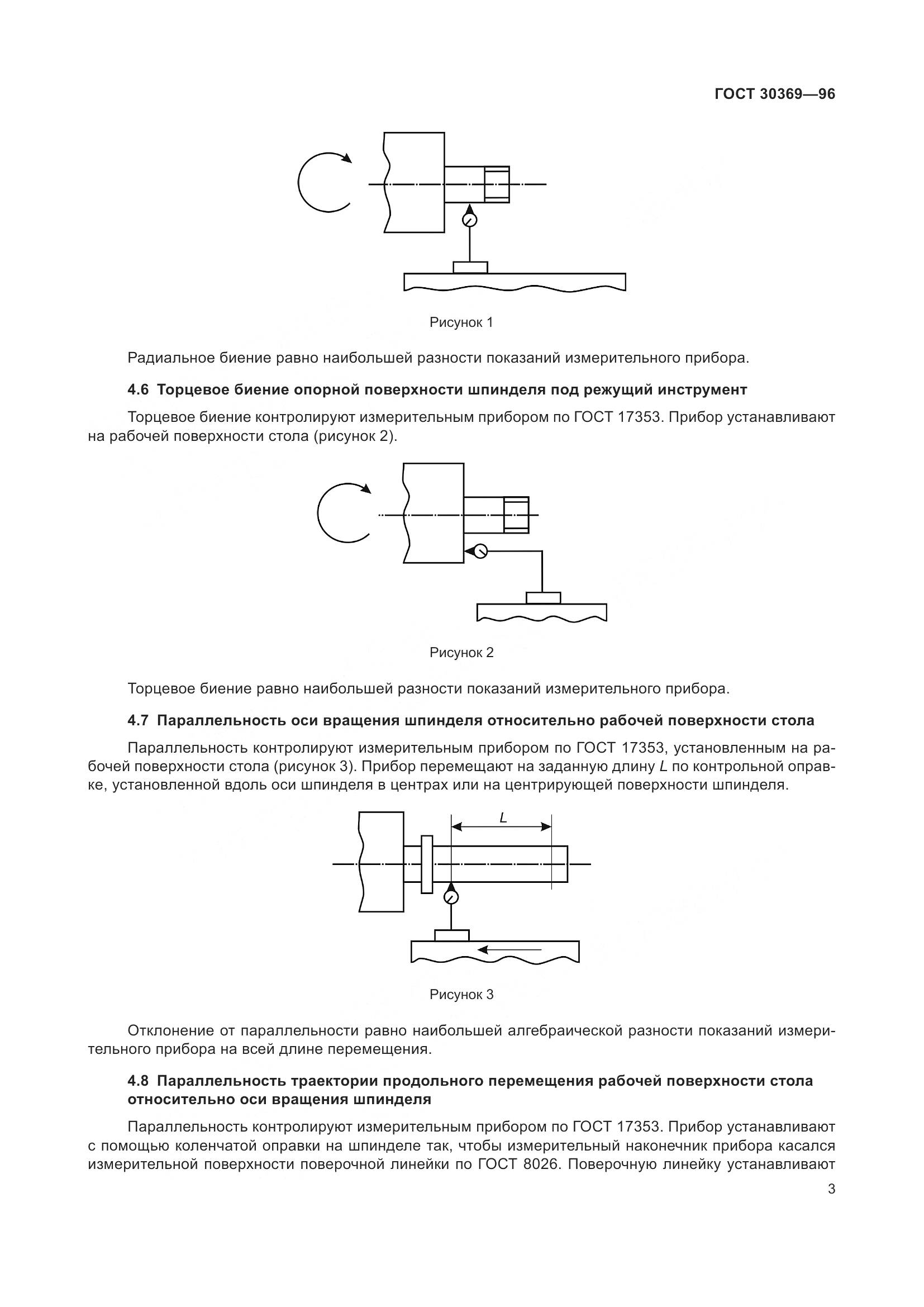 ГОСТ 30369—96

Рисунок 1

Радиальное биение равно наибольшей разности показаний измерительного прибора.

4.6 Торцевое биение опорной поверхности шпинделя под режущий инструмент

Торцевое биение контролируют измерительным прибором по ГОСТ 17353. Прибор устанавливают на рабочей поверхности стола (рисунок 2).

Рисунок 2

Торцевое биение равно наибольшей разности показаний измерительного прибора.

4.7 Параллельность оси вращения шпинделя относительно рабочей поверхности стола

Параллельность контролируют измерительным прибором по ГОСТ 17353, установленным на рабочей поверхности стола (рисунок 3). Прибор перемещают на заданную длину $L$ по контрольной оправке, установленной вдоль оси шпинделя в центрах или на центрирующей поверхности шпинделя.

$L$

Рисунок 3

Отклонение от параллельности равно наибольшей алгебраической разности показаний измерительного прибора на всей длине перемещения.

4.8 Параллельность траектории продольного перемещения рабочей поверхности стола относительно оси вращения шпинделя

Параллельность контролируют измерительным прибором по ГОСТ 17353. Прибор устанавливают с помощью коленчатой оправки на шпинделе так, чтобы измерительный наконечник прибора касался измерительной поверхности поверочной линейки по ГОСТ 8026. Поверочную линейку устанавливают

3