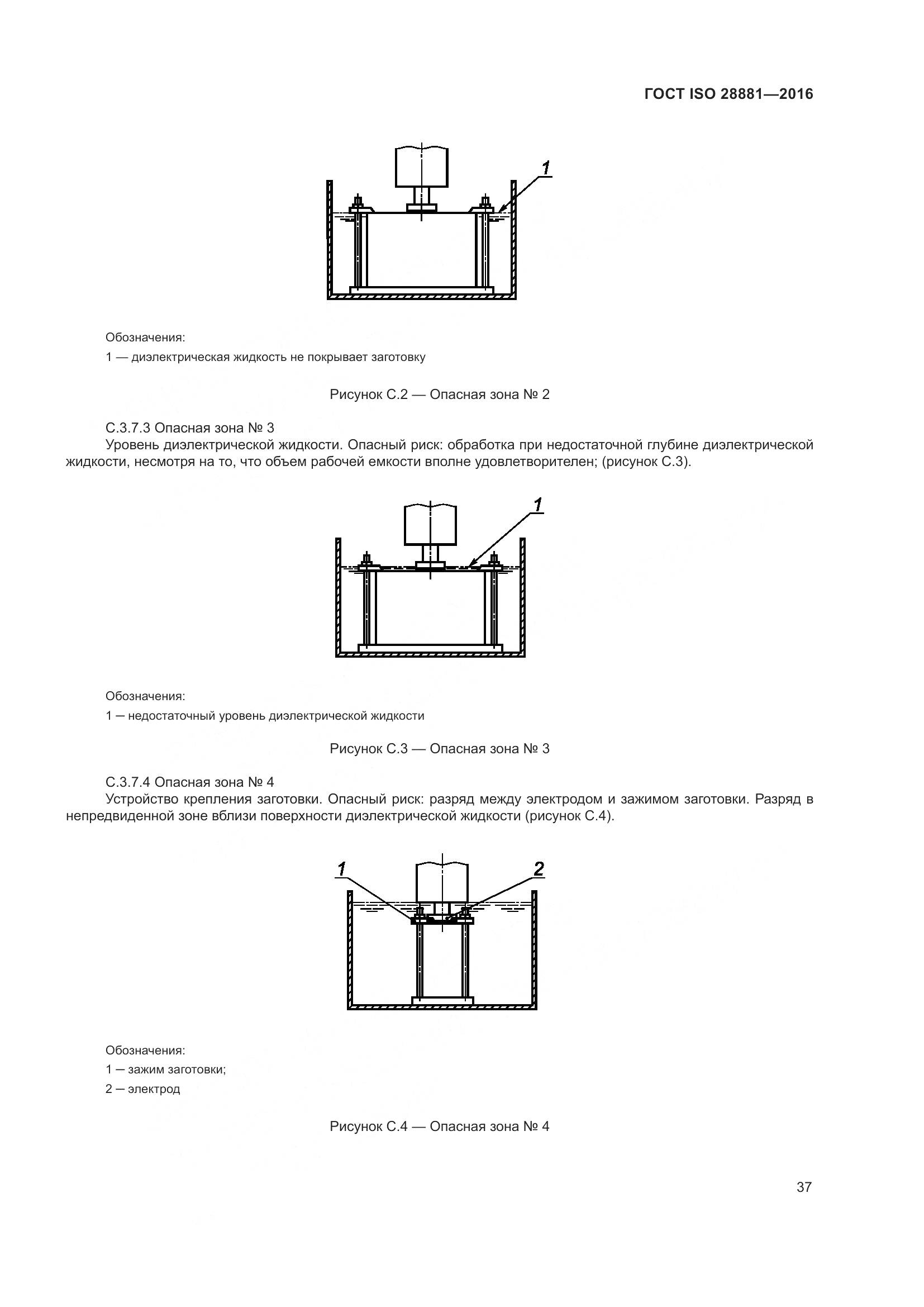 ГОСТ ISO 28881—2016

1

Обозначения:

1 — диэлектрическая жидкость не покрывает заготовку

Рисунок С.2 — Опасная зона № 2

С.3.7.3 Опасная зона № 3

Уровень диэлектрической жидкости. Опасный риск: обработка при недостаточной глубине диэлектрической жидкости, несмотря на то, что объем рабочей емкости вполне удовлетворителен; (рисунок С.3).

1

Обозначения:

1 — недостаточный уровень диэлектрической жидкости

Рисунок С.3 — Опасная зона № 3

С.3.7.4 Опасная зона № 4

Устройство крепления заготовки. Опасный риск: разряд между электродом и зажимом заготовки. Разряд в непредвиденной зоне вблизи поверхности диэлектрической жидкости (рисунок С.4).

1

2

Обозначения:

1 — зажим заготовки;

2 — электрод

Рисунок С.4 — Опасная зона № 4

37