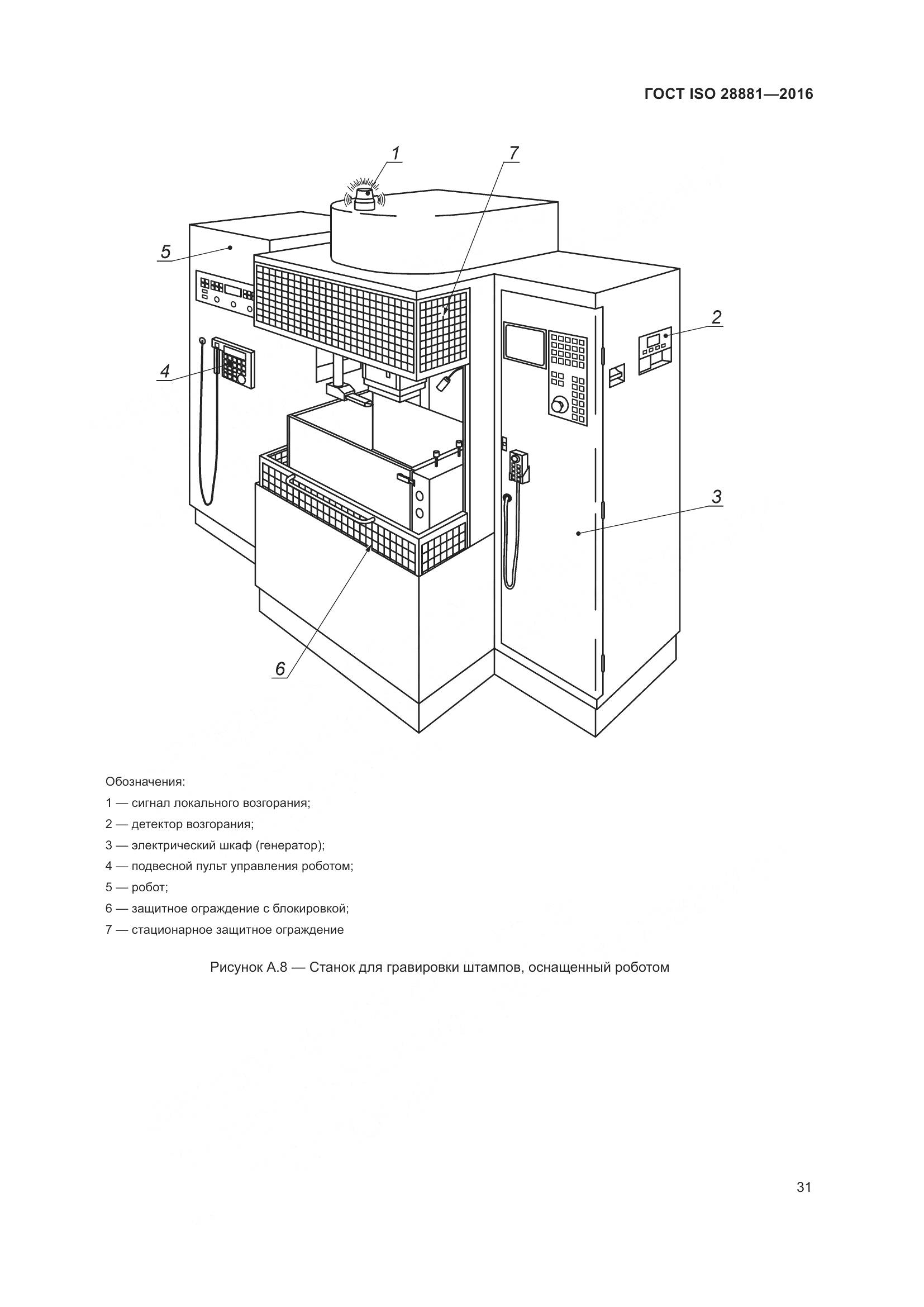 ГОСТ ISO 28881—2016

1

7

5

2

4

3

6

Обозначения:

1 — сигнал локального возгорания;

2 — детектор возгорания;

3 — электрический шкаф (генератор);

4 — подвесной пульт управления роботом;

5 — робот;

6 — защитное ограждение с блокировкой;

7 — стационарное защитное ограждение

Рисунок А.8 — Станок для гравировки штампов, оснащенный роботом

31