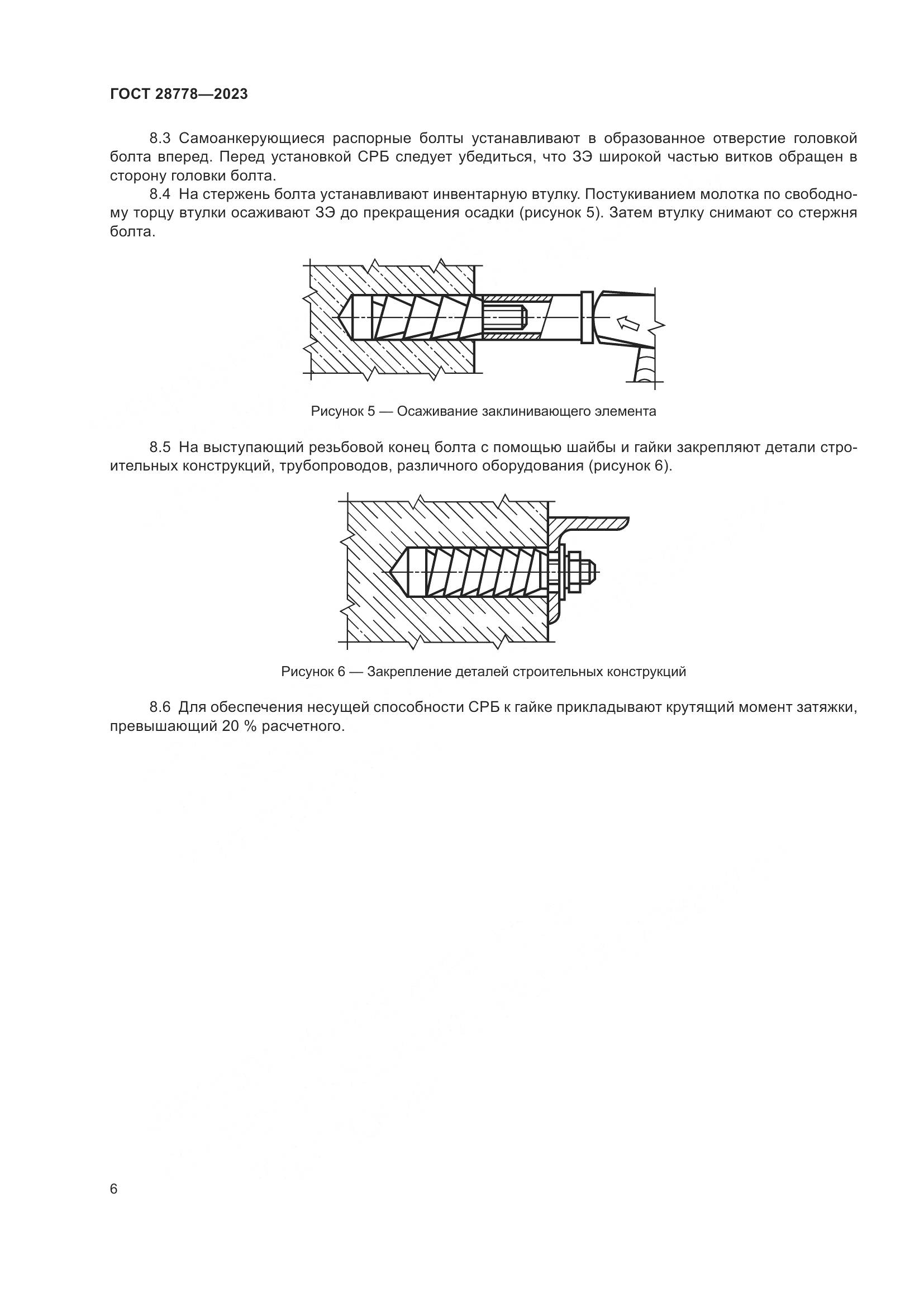 ГОСТ 28778—2023

8.3 Самоанкерующиеся распорные болты устанавливают в образованное отверстие головкой болта вперед. Перед установкой СРБ следует убедиться, что ЗЭ широкой частью витков обращен в сторону головки болта.

8.4 На стержень болта устанавливают инвентарную втулку. Постукиванием молотка по свободному торцу втулки осаживают ЗЭ до прекращения осадки (рисунок 5). Затем втулку снимают со стержня болта.

Рисунок 5 — Осаживание заклинивающего элемента

8.5 На выступающий резьбовой конец болта с помощью шайбы и гайки закрепляют детали строительных конструкций, трубопроводов, различного оборудования (рисунок 6).

Рисунок 6 — Закрепление деталей строительных конструкций

8.6 Для обеспечения несущей способности СРБ к гайке прикладывают крутящий момент затяжки, превышающий 20 % расчетного.

6