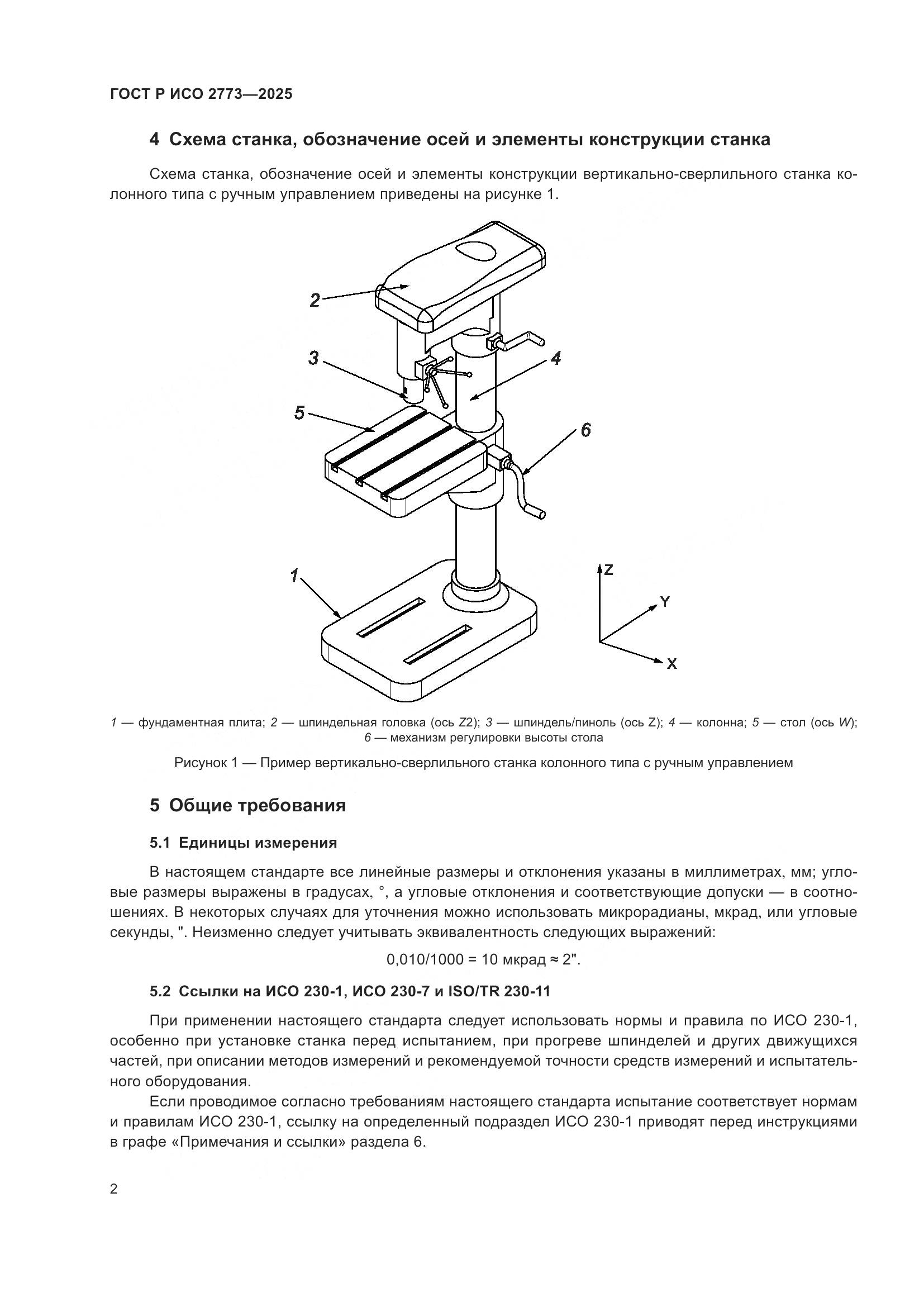 ГОСТ Р ИСО 2773—2025

4 Схема станка, обозначение осей и элементы конструкции станка

Схема станка, обозначение осей и элементы конструкции вертикально-сверлильного станка колонного типа с ручным управлением приведены на рисунке 1.

2
3
4
5
6
1
Z
Y
X

1 — фундаментная плита; 2 — шпиндельная головка (ось Z2); 3 — шпиндель/пиноль (ось Z); 4 — колонна; 5 — стол (ось W); 6 — механизм регулировки высоты стола

Рисунок 1 — Пример вертикально-сверлильного станка колонного типа с ручным управлением

5 Общие требования

5.1 Единицы измерения

В настоящем стандарте все линейные размеры и отклонения указаны в миллиметрах, мм; угловые размеры выражены в градусах, °, а угловые отклонения и соответствующие допуски — в соотношениях. В некоторых случаях для уточнения можно использовать микрорадианы, мкрад, или угловые секунды, ". Неизменно следует учитывать эквивалентность следующих выражений:

0,010/1000 = 10 мкрад ≈ 2".

5.2 Ссылки на ИСО 230-1, ИСО 230-7 и ISO/TR 230-11

При применении настоящего стандарта следует использовать нормы и правила по ИСО 230-1, особенно при установке станка перед испытанием, при прогреве шпинделей и других движущихся частей, при описании методов измерений и рекомендуемой точности средств измерений и испытательного оборудования.

Если проводимое согласно требованиям настоящего стандарта испытание соответствует нормам и правилам ИСО 230-1, ссылку на определенный подраздел ИСО 230-1 приводят перед инструкциями в графе «Примечания и ссылки» раздела 6.

2