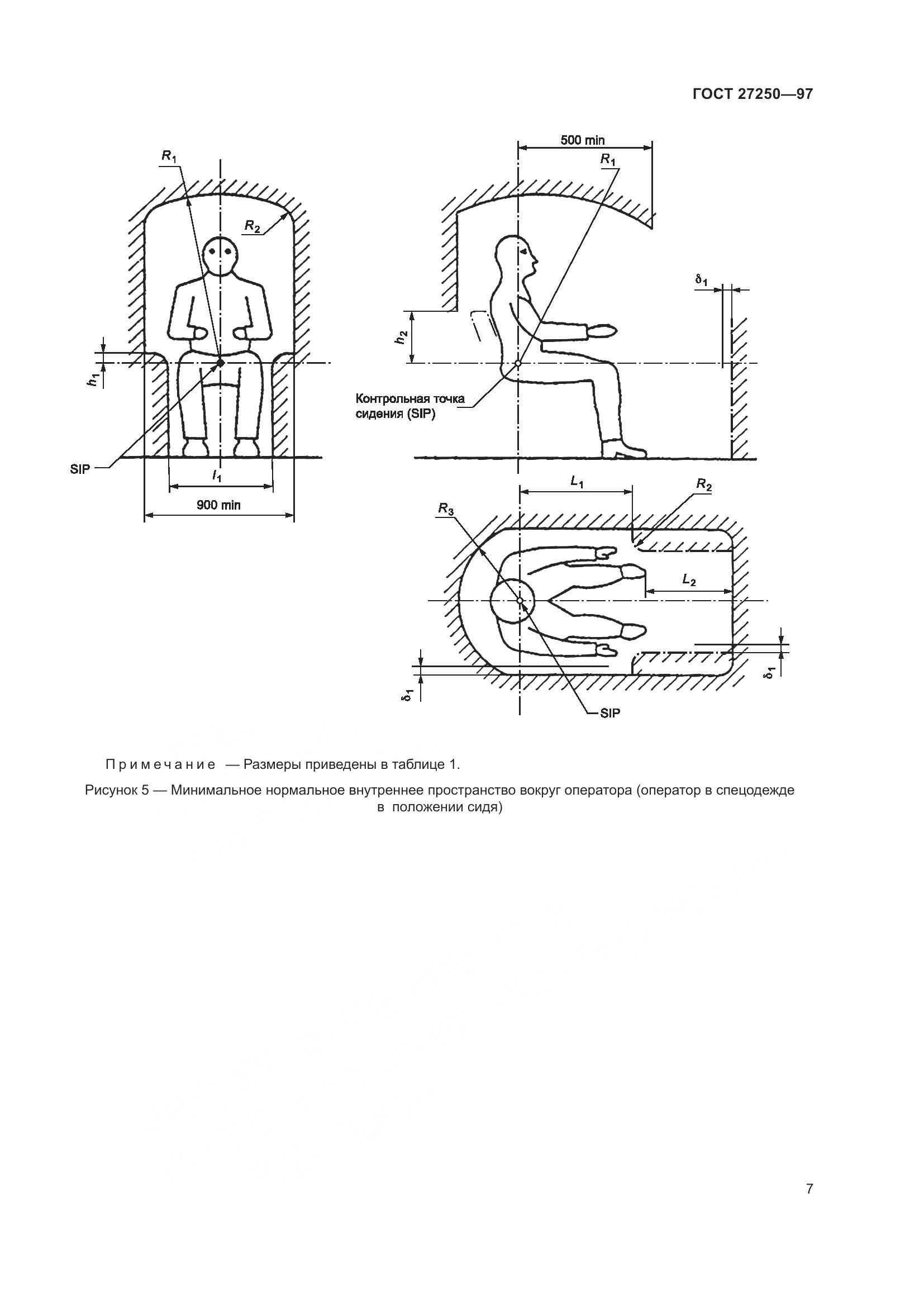 ГОСТ 27250—97

$R_1$

$R_2$

$h_1$

SIP

$l_1$

900 min

500 min

$R_1$

$\delta_1$

$h_2$

Контрольная точка сидения (SIP)

$L_1$

$R_2$

$R_3$

$L_2$

$\delta_1$

$\delta_1$

SIP

Примечание — Размеры приведены в таблице 1.

Рисунок 5 — Минимальное нормальное внутреннее пространство вокруг оператора (оператор в спецодежде в положении сидя)

7