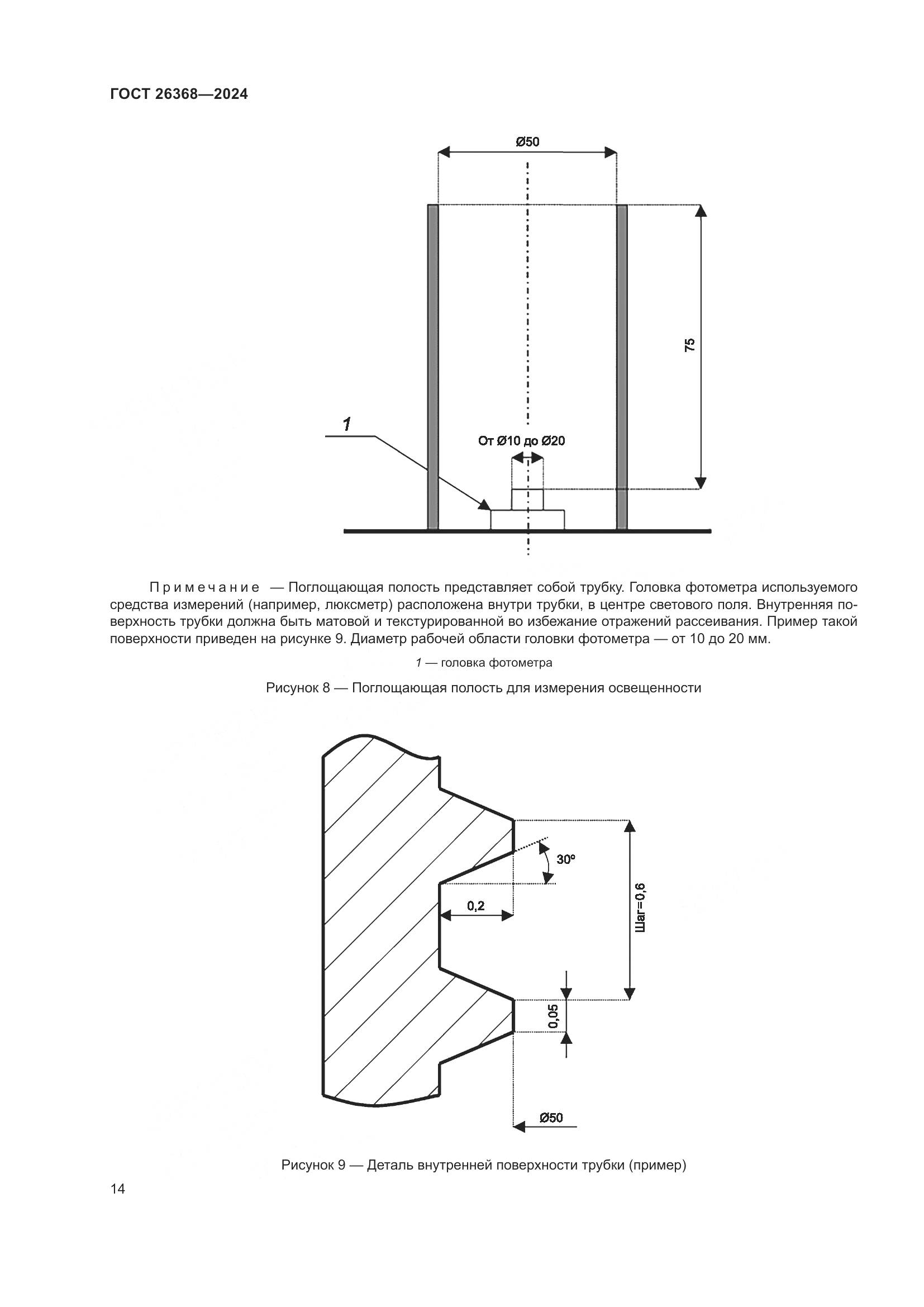 ГОСТ 26368—2024

Ø50

75

1

От Ø10 до Ø20

Примечание — Поглощающая полость представляет собой трубку. Головка фотометра используемого средства измерений (например, люксметр) расположена внутри трубки, в центре светового поля. Внутренняя поверхность трубки должна быть матовой и текстурированной во избежание отражений рассеивания. Пример такой поверхности приведен на рисунке 9. Диаметр рабочей области головки фотометра — от 10 до 20 мм.

1 — головка фотометра

Рисунок 8 — Поглощающая полость для измерения освещенности

30°

0,2

Шаг=0,6

0,05

Ø50

Рисунок 9 — Деталь внутренней поверхности трубки (пример)

14