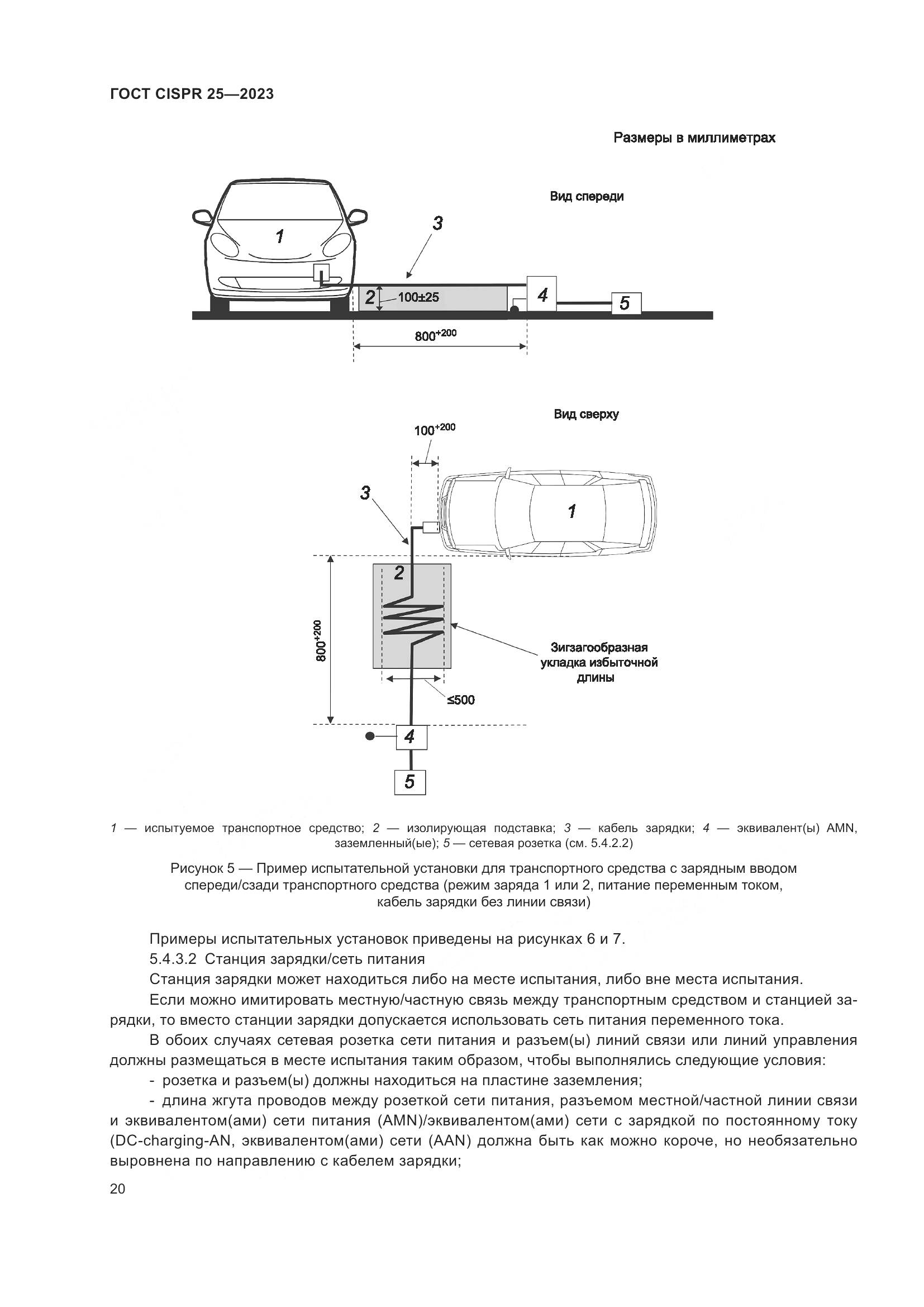 ГОСТ CISPR 25—2023

Размеры в миллиметрах

Вид спереди

1

3

2

100±25

4

5

$800^{+200}$

Вид сверху

$100^{+200}$

3

1

2

$800^{+200}$

Зигзагообразная укладка избыточной длины

≤500

4

5

1 — испытуемое транспортное средство; 2 — изолирующая подставка; 3 — кабель зарядки; 4 — эквивалент(ы) AMN, заземленный(ые); 5 — сетевая розетка (см. 5.4.2.2)

Рисунок 5 — Пример испытательной установки для транспортного средства с зарядным вводом спереди/сзади транспортного средства (режим заряда 1 или 2, питание переменным током, кабель зарядки без линии связи)

Примеры испытательных установок приведены на рисунках 6 и 7.

5.4.3.2 Станция зарядки/сеть питания

Станция зарядки может находиться либо на месте испытания, либо вне места испытания.

Если можно имитировать местную/частную связь между транспортным средством и станцией зарядки, то вместо станции зарядки допускается использовать сеть питания переменного тока.

В обоих случаях сетевая розетка сети питания и разъем(ы) линий связи или линий управления должны размещаться в месте испытания таким образом, чтобы выполнялись следующие условия:

- розетка и разъем(ы) должны находиться на пластине заземления;

- длина жгута проводов между розеткой сети питания, разъемом местной/частной линии связи и эквивалентом(ами) сети питания (AMN)/эквивалентом(ами) сети с зарядкой по постоянному току (DC-charging-AN, эквивалентом(ами) сети (AAN) должна быть как можно короче, но необязательно выровнена по направлению с кабелем зарядки;

20