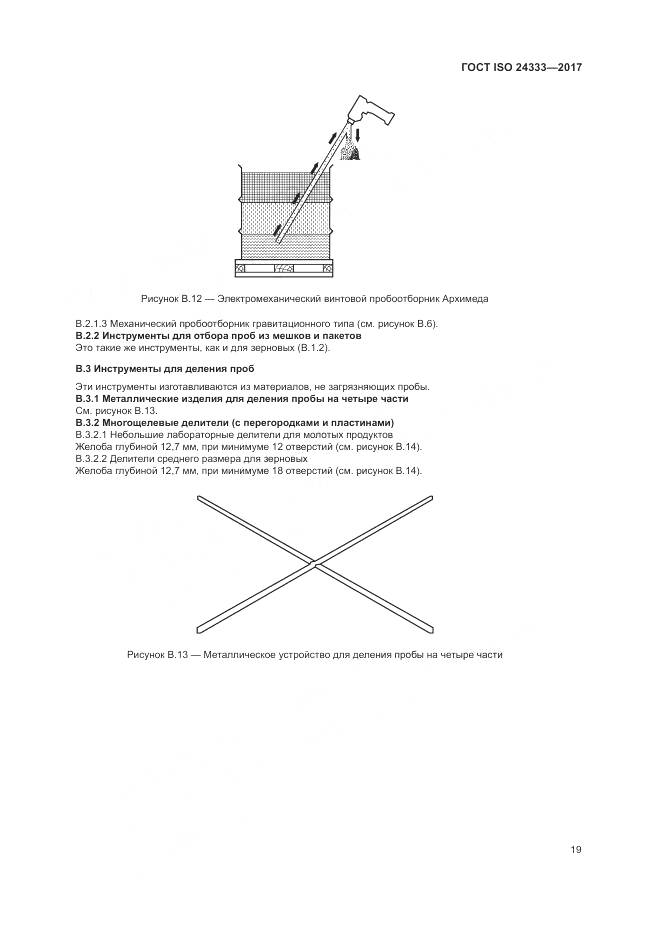 ГОСТ ISO 24333—2017

Рисунок В.12 — Электромеханический винтовой пробоотборник Архимеда

В.2.1.3 Механический пробоотборник гравитационного типа (см. рисунок В.6).
**В.2.2 Инструменты для отбора проб из мешков и пакетов**
Это такие же инструменты, как и для зерновых (В.1.2).

**В.3 Инструменты для деления проб**

Эти инструменты изготавливаются из материалов, не загрязняющих пробы.
**В.3.1 Металлические изделия для деления пробы на четыре части**
См. рисунок В.13.
**В.3.2 Многощелевые делители (с перегородками и пластинами)**
В.3.2.1 Небольшие лабораторные делители для молотых продуктов
Желоба глубиной 12,7 мм, при минимуме 12 отверстий (см. рисунок В.14).
В.3.2.2 Делители среднего размера для зерновых
Желоба глубиной 12,7 мм, при минимуме 18 отверстий (см. рисунок В.14).

Рисунок В.13 — Металлическое устройство для деления пробы на четыре части

19