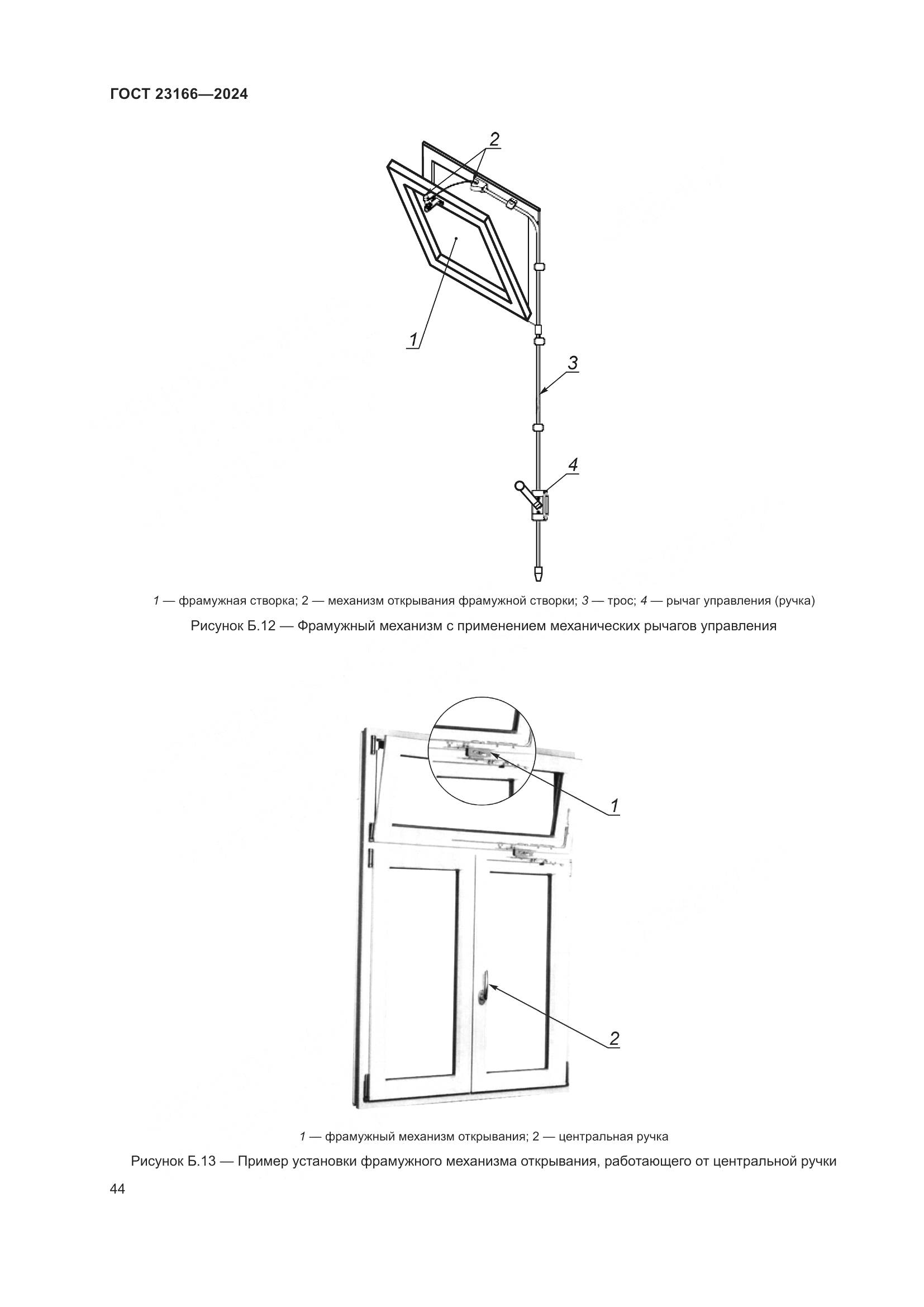 ГОСТ 23166—2024

2

1

3

4

1 — фрамужная створка; 2 — механизм открывания фрамужной створки; 3 — трос; 4 — рычаг управления (ручка)

Рисунок Б.12 — Фрамужный механизм с применением механических рычагов управления

1

2

1 — фрамужный механизм открывания; 2 — центральная ручка

Рисунок Б.13 — Пример установки фрамужного механизма открывания, работающего от центральной ручки

44