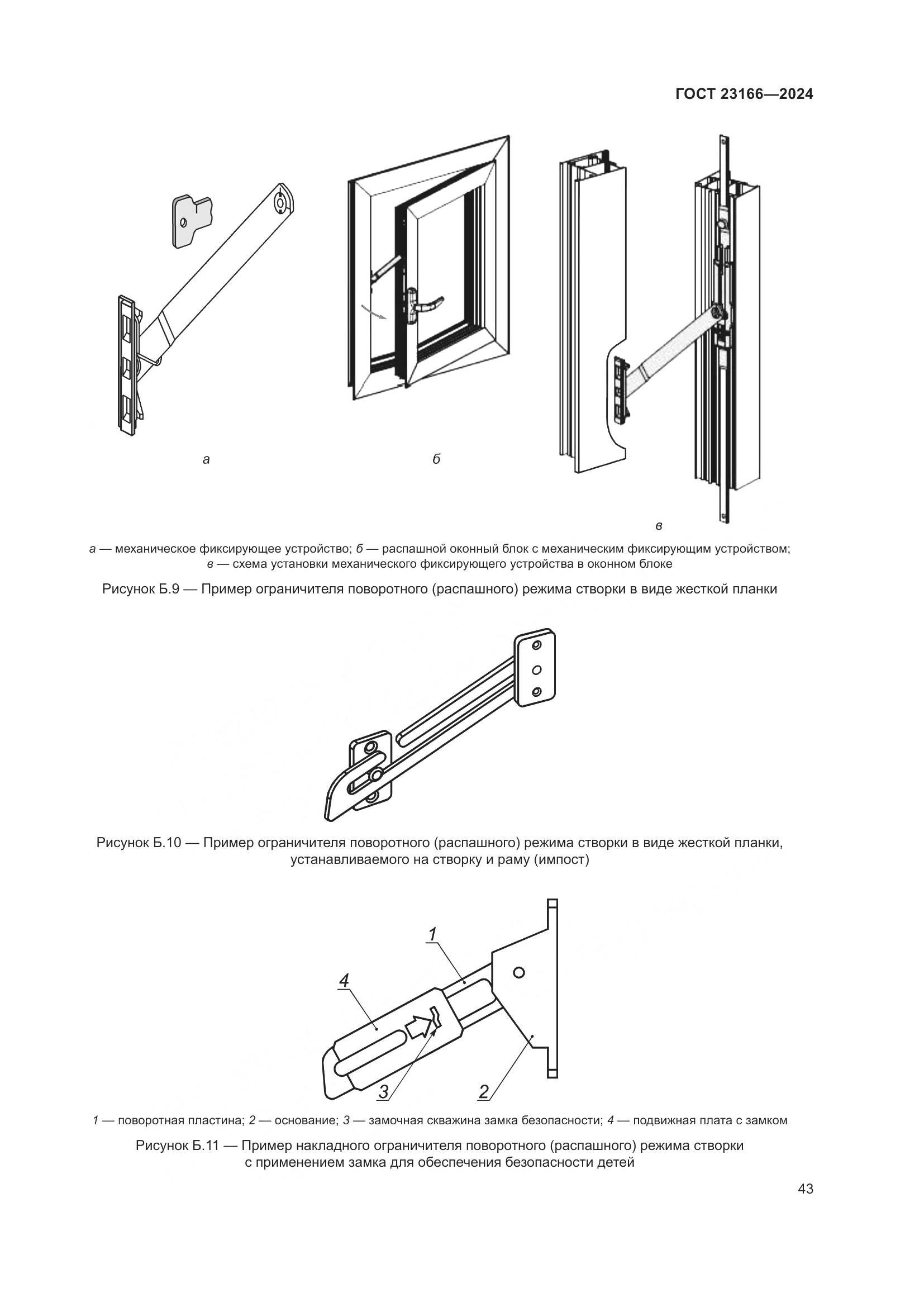 ГОСТ 23166—2024

а

б

в

а — механическое фиксирующее устройство; б — распашной оконный блок с механическим фиксирующим устройством; в — схема установки механического фиксирующего устройства в оконном блоке

Рисунок Б.9 — Пример ограничителя поворотного (распашного) режима створки в виде жесткой планки

Рисунок Б.10 — Пример ограничителя поворотного (распашного) режима створки в виде жесткой планки, устанавливаемого на створку и раму (импост)

1

4

3

2

1 — поворотная пластина; 2 — основание; 3 — замочная скважина замка безопасности; 4 — подвижная плата с замком

Рисунок Б.11 — Пример накладного ограничителя поворотного (распашного) режима створки с применением замка для обеспечения безопасности детей

43