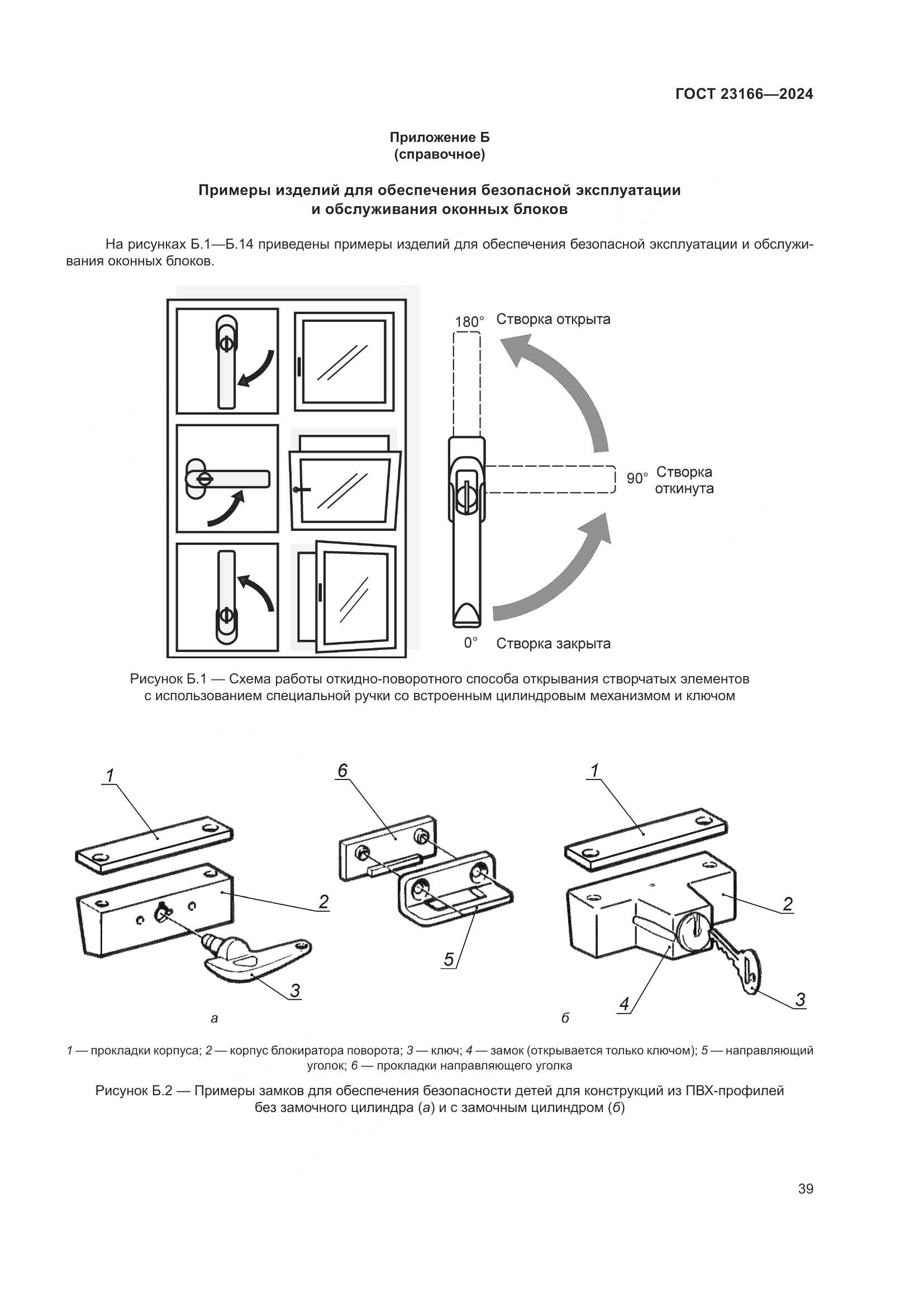 ГОСТ 23166—2024

Приложение Б
(справочное)

Примеры изделий для обеспечения безопасной эксплуатации и обслуживания оконных блоков

На рисунках Б.1—Б.14 приведены примеры изделий для обеспечения безопасной эксплуатации и обслуживания оконных блоков.

180° Створка открыта

90° Створка откинута

0° Створка закрыта

Рисунок Б.1 — Схема работы откидно-поворотного способа открывания створчатых элементов с использованием специальной ручки со встроенным цилиндровым механизмом и ключом

1

2

3

а

6

5

1

2

4

3

б

1 — прокладки корпуса; 2 — корпус блокиратора поворота; 3 — ключ; 4 — замок (открывается только ключом); 5 — направляющий уголок; 6 — прокладки направляющего уголка

Рисунок Б.2 — Примеры замков для обеспечения безопасности детей для конструкций из ПВХ-профилей без замочного цилиндра (а) и с замочным цилиндром (б)

39