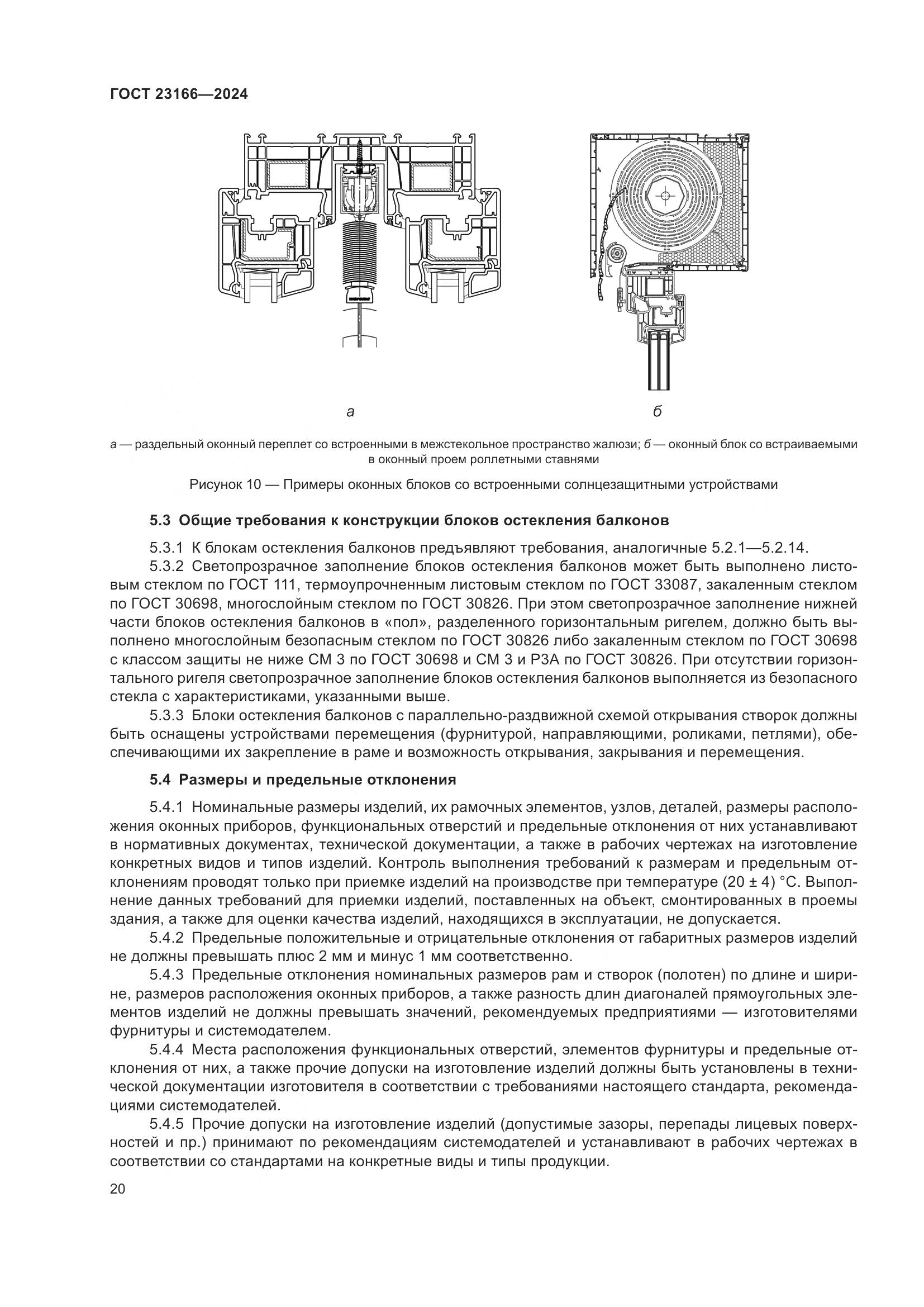 ГОСТ 23166—2024

а

б

а — раздельный оконный переплет со встроенными в межстекольное пространство жалюзи; б — оконный блок со встраиваемыми в оконный проем роллетными ставнями

Рисунок 10 — Примеры оконных блоков со встроенными солнцезащитными устройствами

5.3 Общие требования к конструкции блоков остекления балконов

5.3.1 К блокам остекления балконов предъявляют требования, аналогичные 5.2.1—5.2.14.

5.3.2 Светопрозрачное заполнение блоков остекления балконов может быть выполнено листовым стеклом по ГОСТ 111, термоупрочненным листовым стеклом по ГОСТ 33087, закаленным стеклом по ГОСТ 30698, многослойным стеклом по ГОСТ 30826. При этом светопрозрачное заполнение нижней части блоков остекления балконов в «пол», разделенного горизонтальным ригелем, должно быть выполнено многослойным безопасным стеклом по ГОСТ 30826 либо закаленным стеклом по ГОСТ 30698 с классом защиты не ниже СМ 3 по ГОСТ 30698 и СМ 3 и Р3А по ГОСТ 30826. При отсутствии горизонтального ригеля светопрозрачное заполнение блоков остекления балконов выполняется из безопасного стекла с характеристиками, указанными выше.

5.3.3 Блоки остекления балконов с параллельно-раздвижной схемой открывания створок должны быть оснащены устройствами перемещения (фурнитурой, направляющими, роликами, петлями), обеспечивающими их закрепление в раме и возможность открывания, закрывания и перемещения.

5.4 Размеры и предельные отклонения

5.4.1 Номинальные размеры изделий, их рамочных элементов, узлов, деталей, размеры расположения оконных приборов, функциональных отверстий и предельные отклонения от них устанавливают в нормативных документах, технической документации, а также в рабочих чертежах на изготовление конкретных видов и типов изделий. Контроль выполнения требований к размерам и предельным отклонениям проводят только при приемке изделий на производстве при температуре (20 ± 4) °С. Выполнение данных требований для приемки изделий, поставленных на объект, смонтированных в проемы здания, а также для оценки качества изделий, находящихся в эксплуатации, не допускается.

5.4.2 Предельные положительные и отрицательные отклонения от габаритных размеров изделий не должны превышать плюс 2 мм и минус 1 мм соответственно.

5.4.3 Предельные отклонения номинальных размеров рам и створок (полотен) по длине и ширине, размеров расположения оконных приборов, а также разность длин диагоналей прямоугольных элементов изделий не должны превышать значений, рекомендуемых предприятиями — изготовителями фурнитуры и системодателем.

5.4.4 Места расположения функциональных отверстий, элементов фурнитуры и предельные отклонения от них, а также прочие допуски на изготовление изделий должны быть установлены в технической документации изготовителя в соответствии с требованиями настоящего стандарта, рекомендациями системодателей.

5.4.5 Прочие допуски на изготовление изделий (допустимые зазоры, перепады лицевых поверхностей и пр.) принимают по рекомендациям системодателей и устанавливают в рабочих чертежах в соответствии со стандартами на конкретные виды и типы продукции.

20