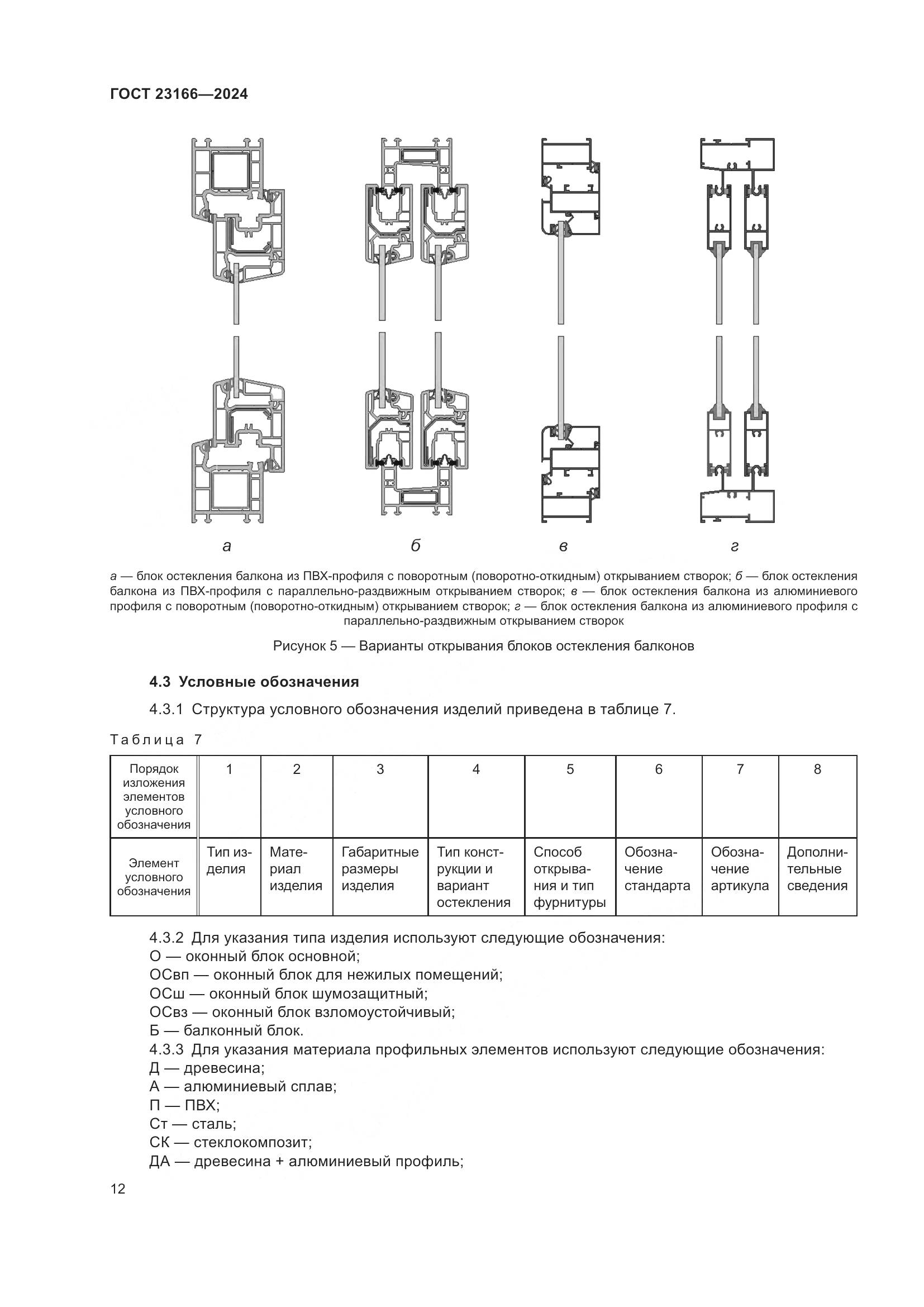 ГОСТ 23166—2024

а

б

в

г

а — блок остекления балкона из ПВХ-профиля с поворотным (поворотно-откидным) открыванием створок; б — блок остекления балкона из ПВХ-профиля с параллельно-раздвижным открыванием створок; в — блок остекления балкона из алюминиевого профиля с поворотным (поворотно-откидным) открыванием створок; г — блок остекления балкона из алюминиевого профиля с параллельно-раздвижным открыванием створок

Рисунок 5 — Варианты открывания блоков остекления балконов

4.3 Условные обозначения

4.3.1 Структура условного обозначения изделий приведена в таблице 7.

Таблица 7

| Порядок изложения элементов условного обозначения | 1 | 2 | 3 | 4 | 5 | 6 | 7 | 8 |
|---|---|---|---|---|---|---|---|---|
| Элемент условного обозначения | Тип изделия | Материал изделия | Габаритные размеры изделия | Тип конструкции и вариант остекления | Способ открывания и тип фурнитуры | Обозначение стандарта | Обозначение артикула | Дополнительные сведения |

4.3.2 Для указания типа изделия используют следующие обозначения:
О — оконный блок основной;
ОСвп — оконный блок для нежилых помещений;
ОСш — оконный блок шумозащитный;
ОСвз — оконный блок взломоустойчивый;
Б — балконный блок.
4.3.3 Для указания материала профильных элементов используют следующие обозначения:
Д — древесина;
А — алюминиевый сплав;
П — ПВХ;
Ст — сталь;
СК — стеклокомпозит;
ДА — древесина + алюминиевый профиль;

12