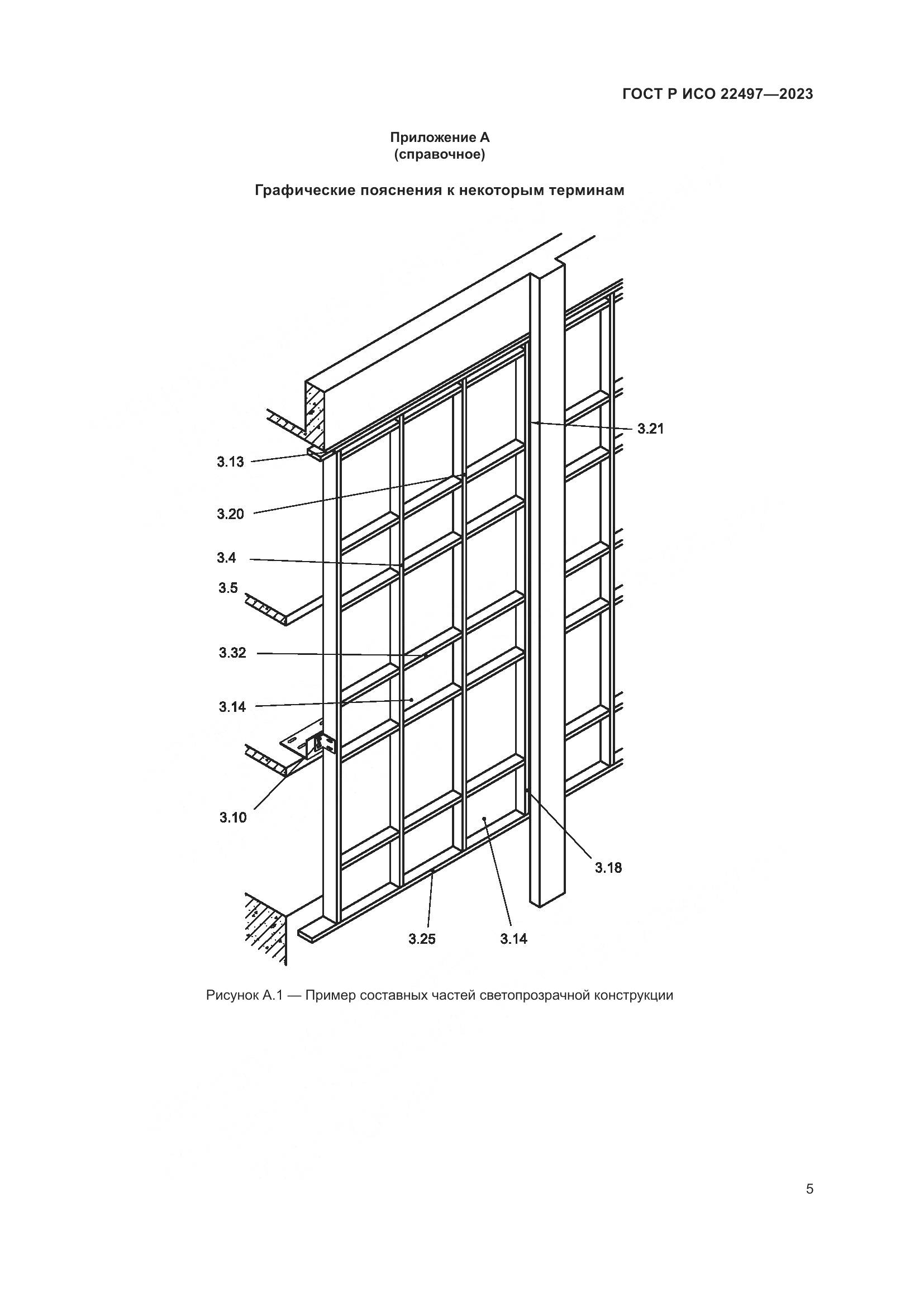 ГОСТ Р ИСО 22497—2023

Приложение А
(справочное)

Графические пояснения к некоторым терминам

3.21
3.13
3.20
3.4
3.5
3.32
3.14
3.10
3.18
3.25
3.14

Рисунок А.1 — Пример составных частей светопрозрачной конструкции

5