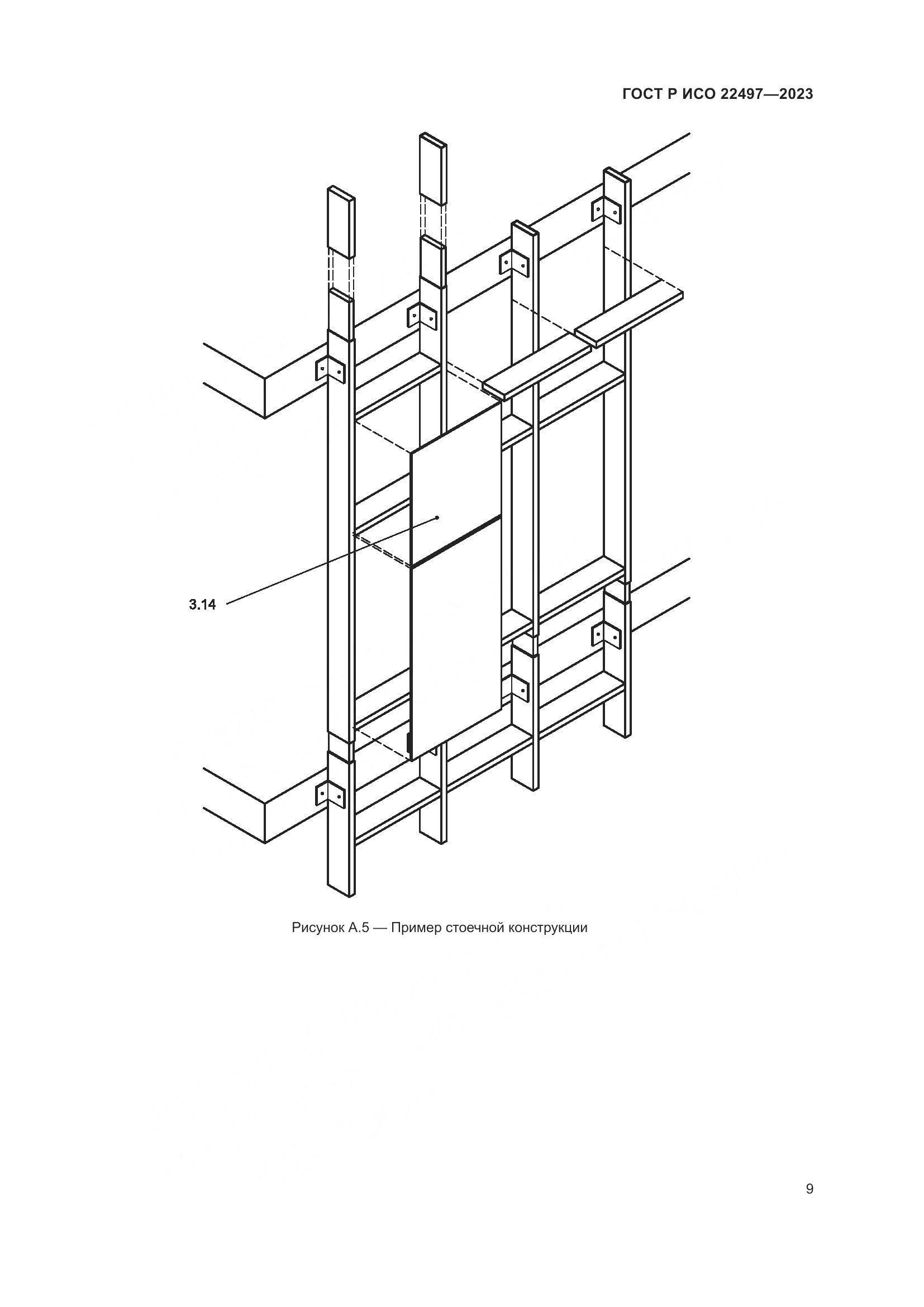 ГОСТ Р ИСО 22497—2023

3.14

Рисунок А.5 — Пример стоечной конструкции

9