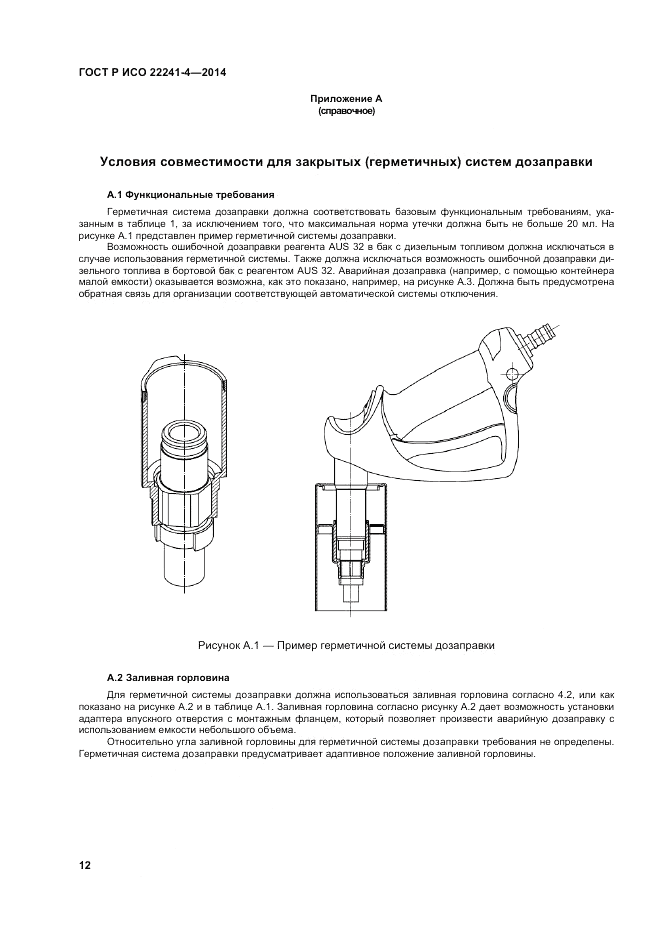 ГОСТ Р ИСО 22241-4—2014

Приложение А
(справочное)

Условия совместимости для закрытых (герметичных) систем дозаправки

А.1 Функциональные требования

Герметичная система дозаправки должна соответствовать базовым функциональным требованиям, указанным в таблице 1, за исключением того, что максимальная норма утечки должна быть не больше 20 мл. На рисунке А.1 представлен пример герметичной системы дозаправки.

Возможность ошибочной дозаправки реагента AUS 32 в бак с дизельным топливом должна исключаться в случае использования герметичной системы. Также должна исключаться возможность ошибочной дозаправки дизельного топлива в бортовой бак с реагентом AUS 32. Аварийная дозаправка (например, с помощью контейнера малой емкости) оказывается возможна, как это показано, например, на рисунке А.3. Должна быть предусмотрена обратная связь для организации соответствующей автоматической системы отключения.

Рисунок А.1 — Пример герметичной системы дозаправки

А.2 Заливная горловина

Для герметичной системы дозаправки должна использоваться заливная горловина согласно 4.2, или как показано на рисунке А.2 и в таблице А.1. Заливная горловина согласно рисунку А.2 дает возможность установки адаптера впускного отверстия с монтажным фланцем, который позволяет произвести аварийную дозаправку с использованием емкости небольшого объема.

Относительно угла заливной горловины для герметичной системы дозаправки требования не определены. Герметичная система дозаправки предусматривает адаптивное положение заливной горловины.

12