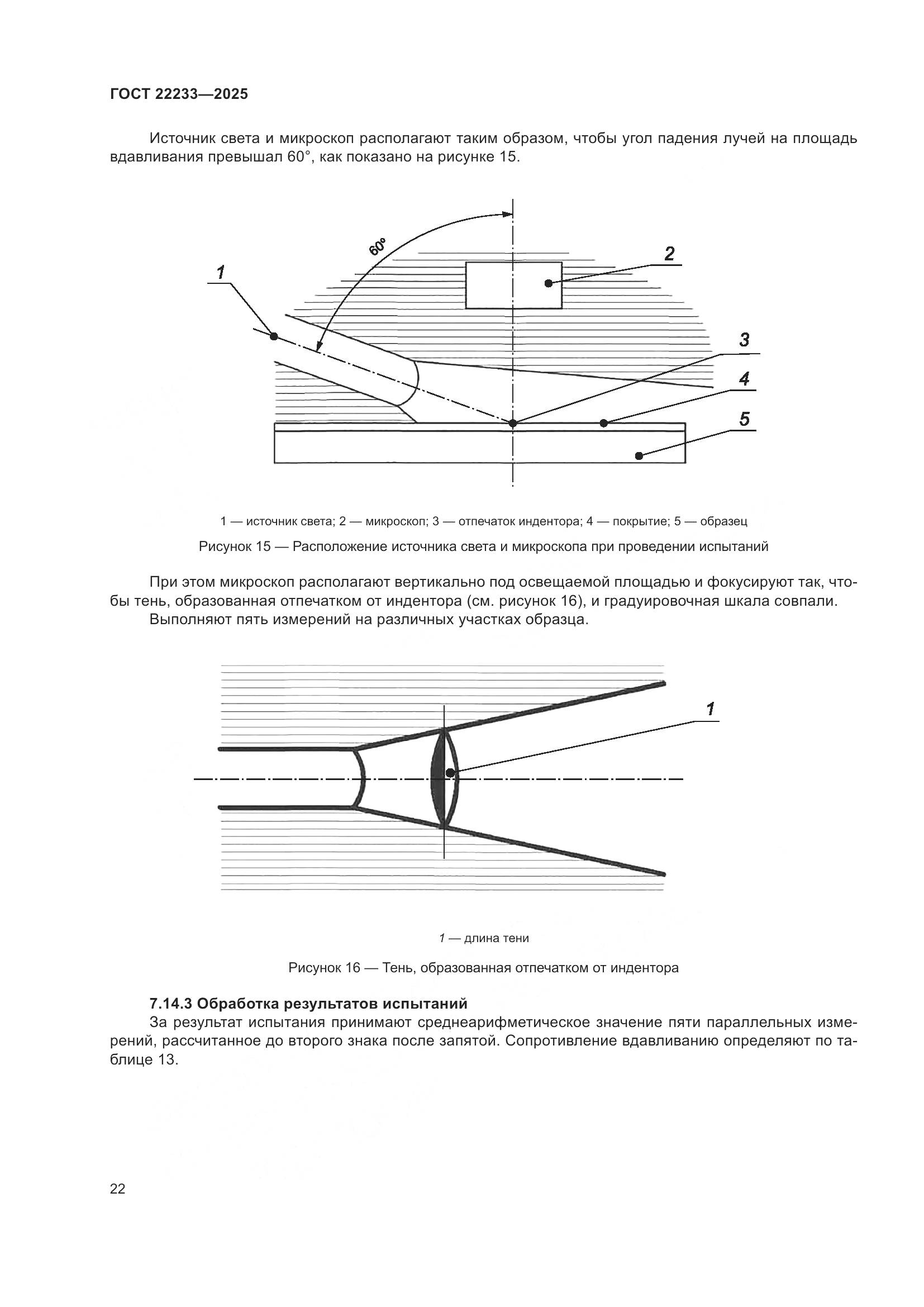 ГОСТ 22233—2025

Источник света и микроскоп располагают таким образом, чтобы угол падения лучей на площадь вдавливания превышал 60°, как показано на рисунке 15.

60°

1

2

3

4

5

1 — источник света; 2 — микроскоп; 3 — отпечаток индентора; 4 — покрытие; 5 — образец

Рисунок 15 — Расположение источника света и микроскопа при проведении испытаний

При этом микроскоп располагают вертикально под освещаемой площадью и фокусируют так, чтобы тень, образованная отпечатком от индентора (см. рисунок 16), и градуировочная шкала совпали.

Выполняют пять измерений на различных участках образца.

1

1 — длина тени

Рисунок 16 — Тень, образованная отпечатком от индентора

7.14.3 Обработка результатов испытаний

За результат испытания принимают среднеарифметическое значение пяти параллельных измерений, рассчитанное до второго знака после запятой. Сопротивление вдавливанию определяют по таблице 13.

22