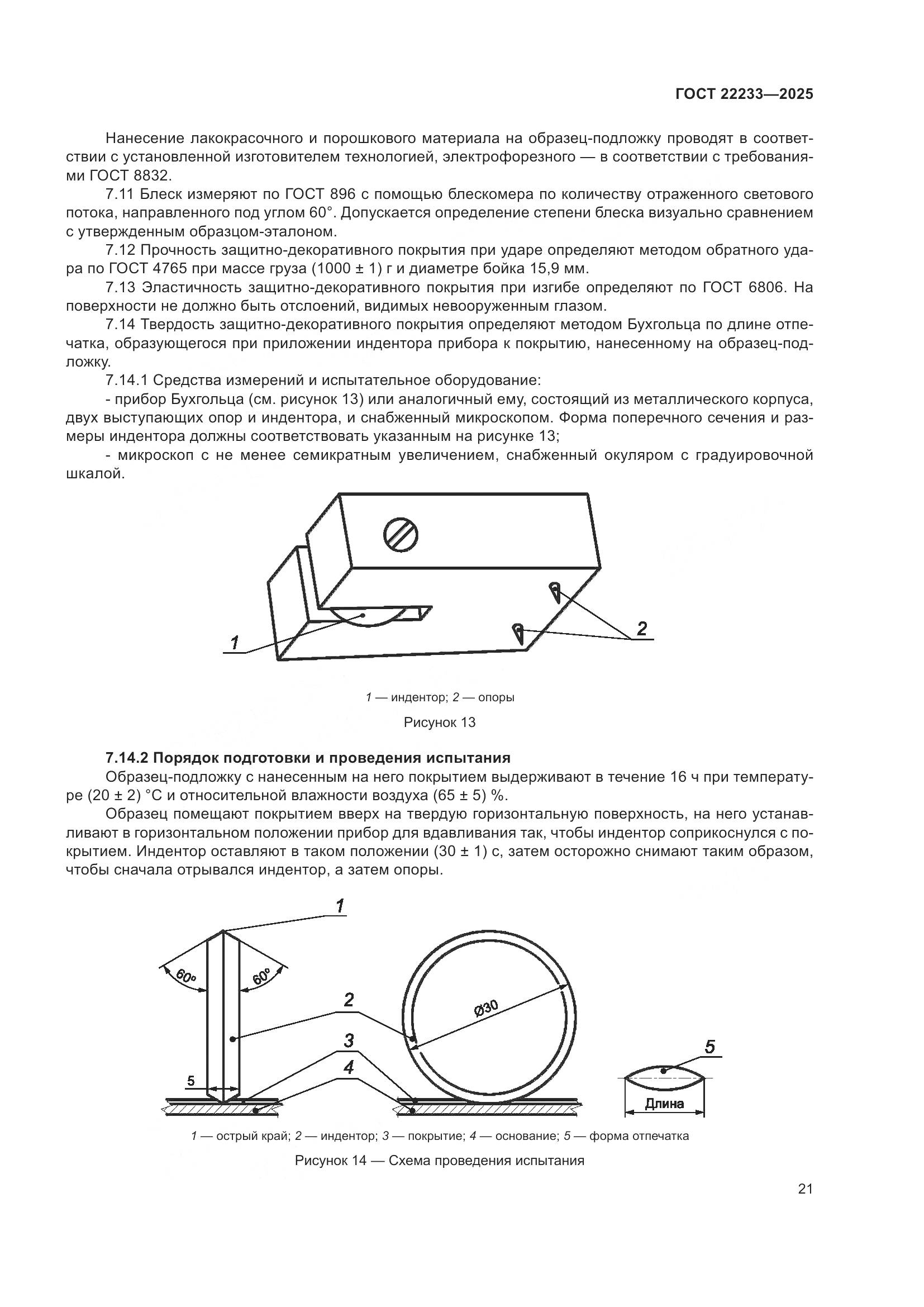 ГОСТ 22233—2025

Нанесение лакокрасочного и порошкового материала на образец-подложку проводят в соответствии с установленной изготовителем технологией, электрофорезного — в соответствии с требованиями ГОСТ 8832.

7.11 Блеск измеряют по ГОСТ 896 с помощью блескомера по количеству отраженного светового потока, направленного под углом 60°. Допускается определение степени блеска визуально сравнением с утвержденным образцом-эталоном.

7.12 Прочность защитно-декоративного покрытия при ударе определяют методом обратного удара по ГОСТ 4765 при массе груза (1000 ± 1) г и диаметре бойка 15,9 мм.

7.13 Эластичность защитно-декоративного покрытия при изгибе определяют по ГОСТ 6806. На поверхности не должно быть отслоений, видимых невооруженным глазом.

7.14 Твердость защитно-декоративного покрытия определяют методом Бухгольца по длине отпечатка, образующегося при приложении индентора прибора к покрытию, нанесенному на образец-подложку.

7.14.1 Средства измерений и испытательное оборудование:

- прибор Бухгольца (см. рисунок 13) или аналогичный ему, состоящий из металлического корпуса, двух выступающих опор и индентора, и снабженный микроскопом. Форма поперечного сечения и размеры индентора должны соответствовать указанным на рисунке 13;

- микроскоп с не менее семикратным увеличением, снабженный окуляром с градуировочной шкалой.

1

2

1 — индентор; 2 — опоры

Рисунок 13

7.14.2 Порядок подготовки и проведения испытания

Образец-подложку с нанесенным на него покрытием выдерживают в течение 16 ч при температуре (20 ± 2) °С и относительной влажности воздуха (65 ± 5) %.

Образец помещают покрытием вверх на твердую горизонтальную поверхность, на него устанавливают в горизонтальном положении прибор для вдавливания так, чтобы индентор соприкоснулся с покрытием. Индентор оставляют в таком положении (30 ± 1) с, затем осторожно снимают таким образом, чтобы сначала отрывался индентор, а затем опоры.

1

60°

60°

2

Ø30

3

4

5

5

Длина

1 — острый край; 2 — индентор; 3 — покрытие; 4 — основание; 5 — форма отпечатка

Рисунок 14 — Схема проведения испытания

21